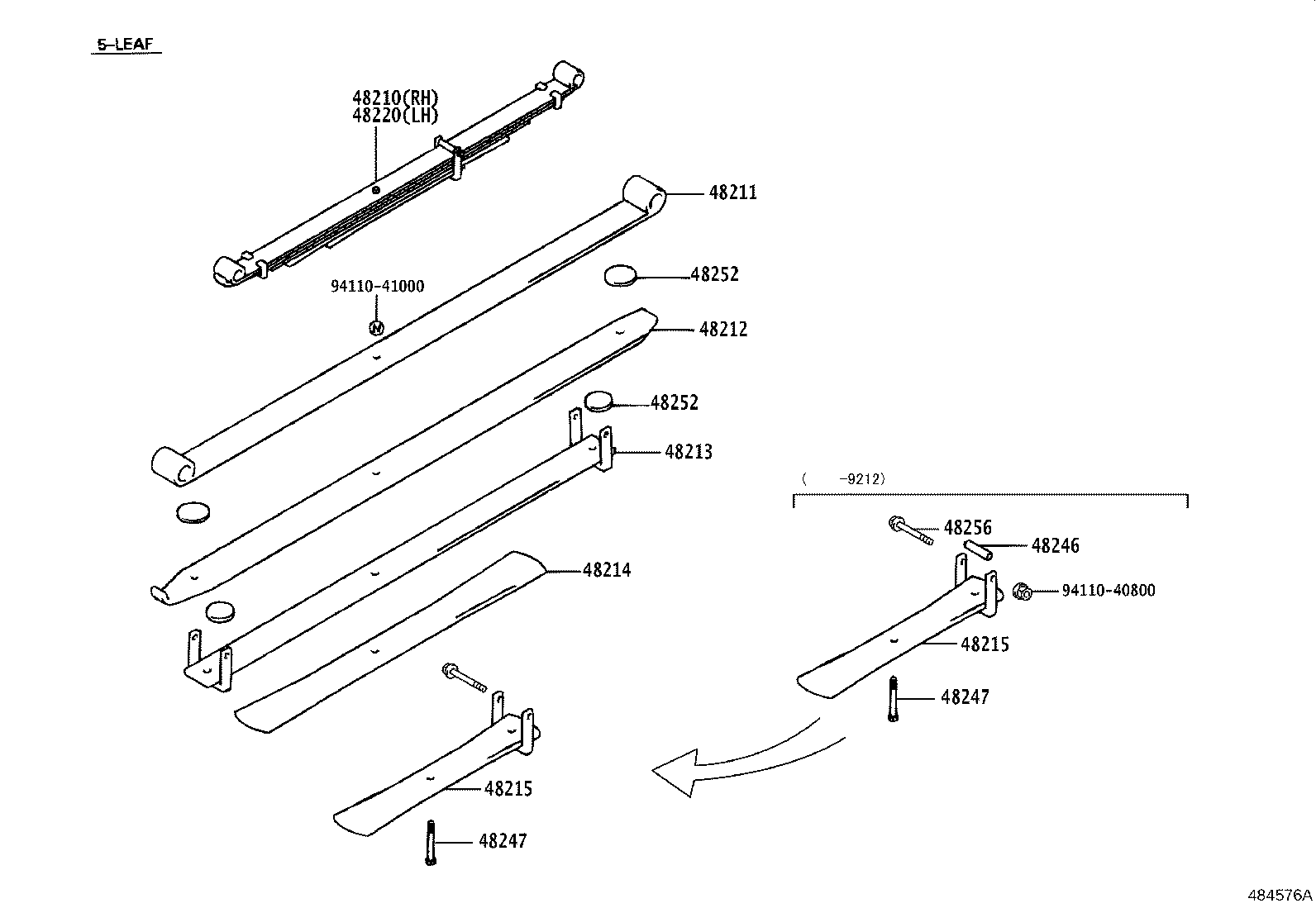 5-LEAF

48210(RH)
48220(LH)

48211

94110-41000

48252

48212

48252

48213

48214

48215

48247

(　　-9212)

48256

48246

94110-40800

48215

48247

484576A