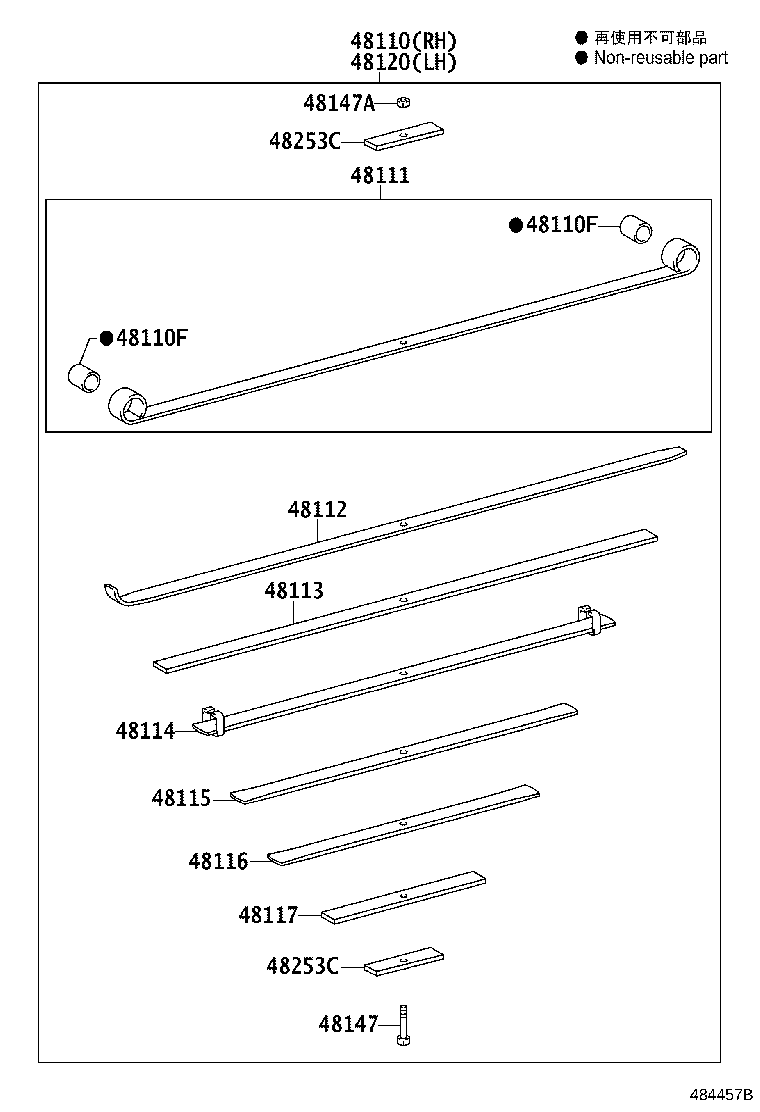 48110(RH)
48120(LH)

● 再使用不可部品
● Non-reusable part

48147A

48253C

48111

●48110F

●48110F

48112

48113

48114

48115

48116

48117

48253C

48147

484457B