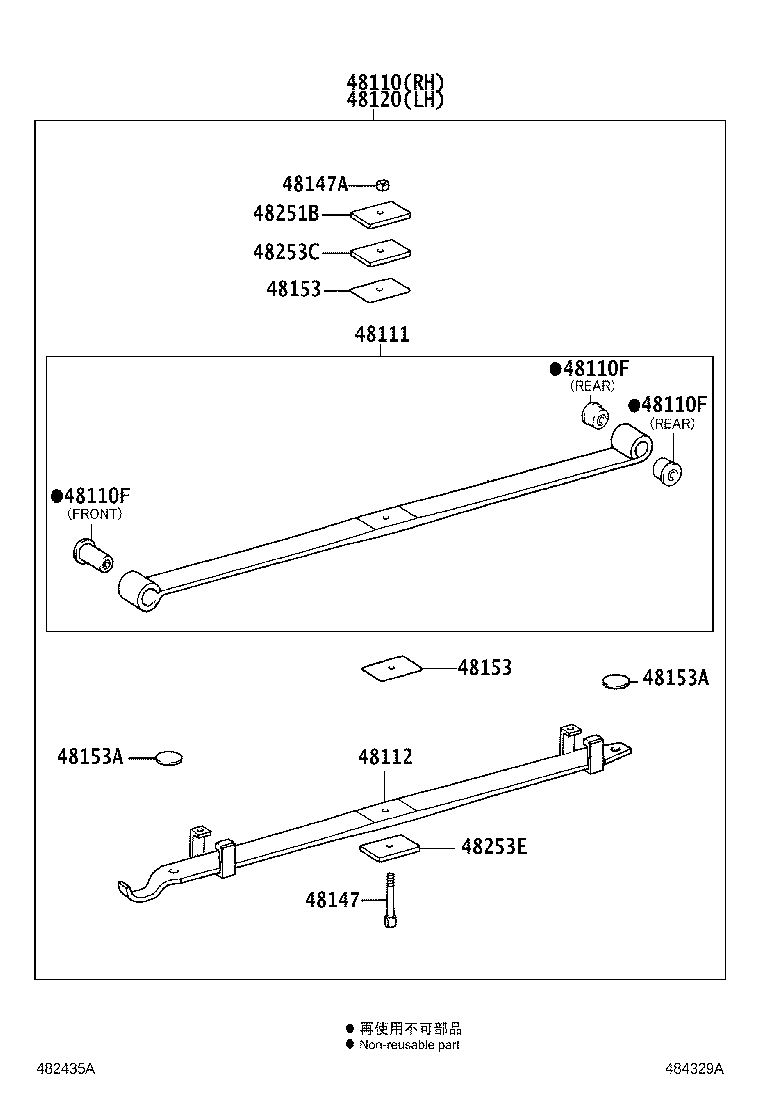 48110(RH)
48120(LH)

48147A

48251B

48253C

48153

48111

●48110F
(REAR)

●48110F
(REAR)

●48110F
(FRONT)

48153

48153A

48153A

48112

48253E

48147

● 再使用不可部品
● Non-reusable part

482435A

484329A