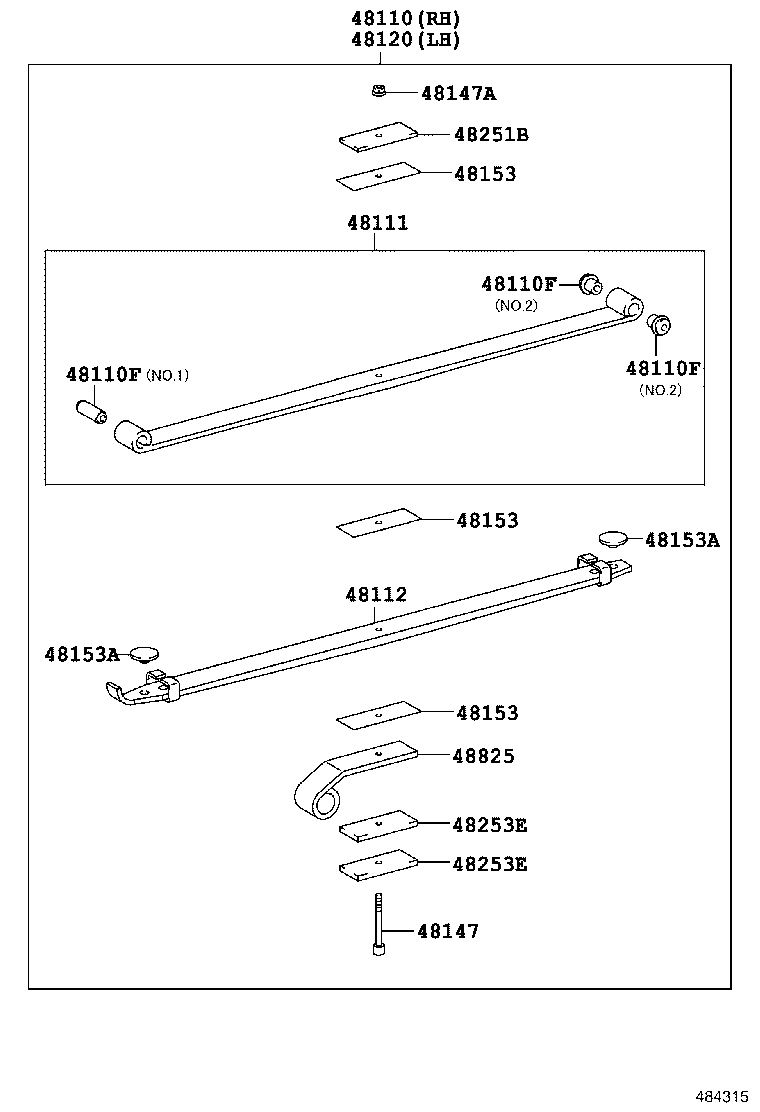 48110(RH)
48120(LH)

48147A

48251B

48153

48111

48110F
(NO.2)

48110F (NO.1)

48110F
(NO.2)

48153

48153A

48112

48153A

48153

48825

48253E

48253E

48147

484315