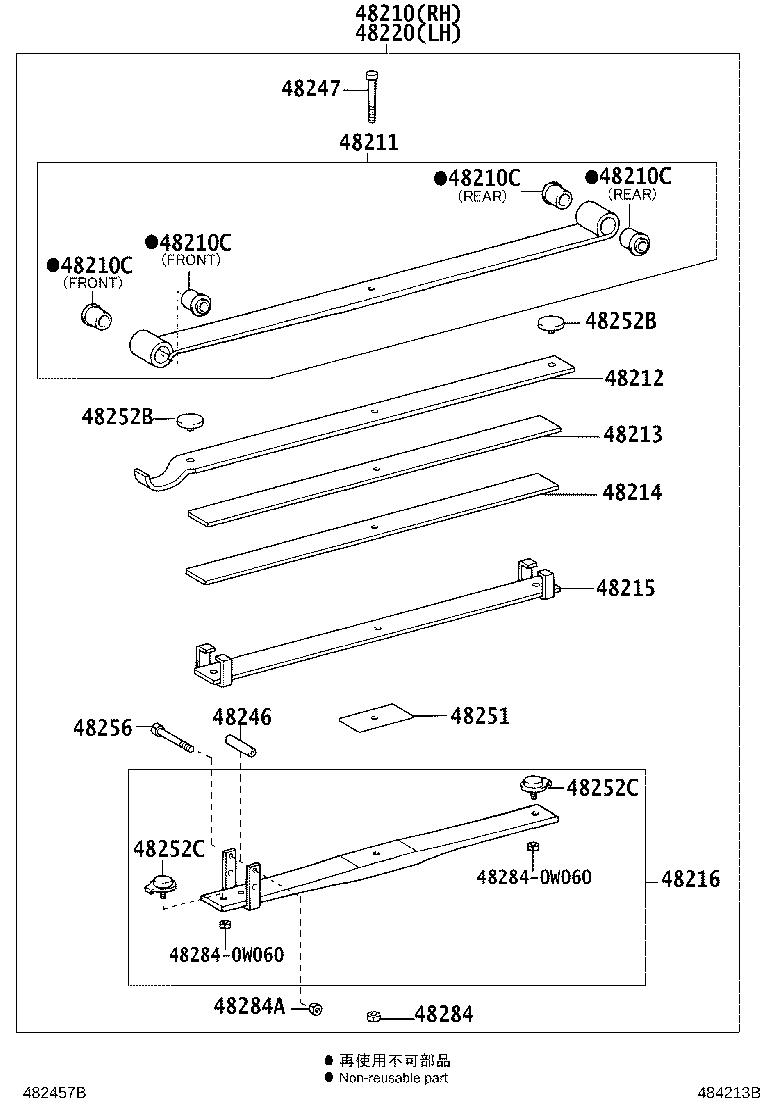 48210(RH)
48220(LH)

48247

48211

●48210C
(REAR)

●48210C
(REAR)

●48210C
(FRONT)

●48210C
(FRONT)

48252B

48212

48252B

48213

48214

48215

48256

48246

48251

48252C

48252C

48284-0W060

48216

48284-0W060

48284A

48284

● 再使用不可部品
● Non-reusable part

482457B

484213B