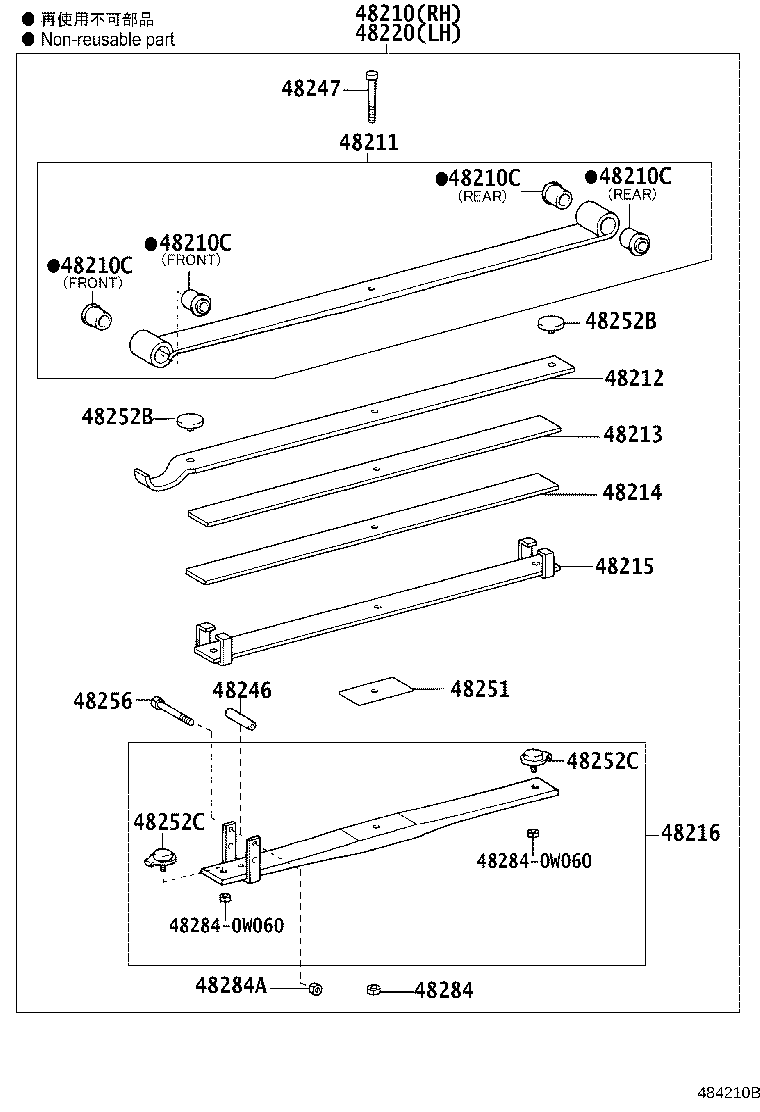 ● 再使用不可部品
● Non-reusable part

48210(RH)
48220(LH)

48247

48211

●48210C
(REAR)

●48210C
(REAR)

●48210C
(FRONT)

●48210C
(FRONT)

48252B

48212

48252B

48213

48214

48215

48256

48246

48251

48252C

48252C

48216

48284-0W060

48284-0W060

48284A

48284

484210B