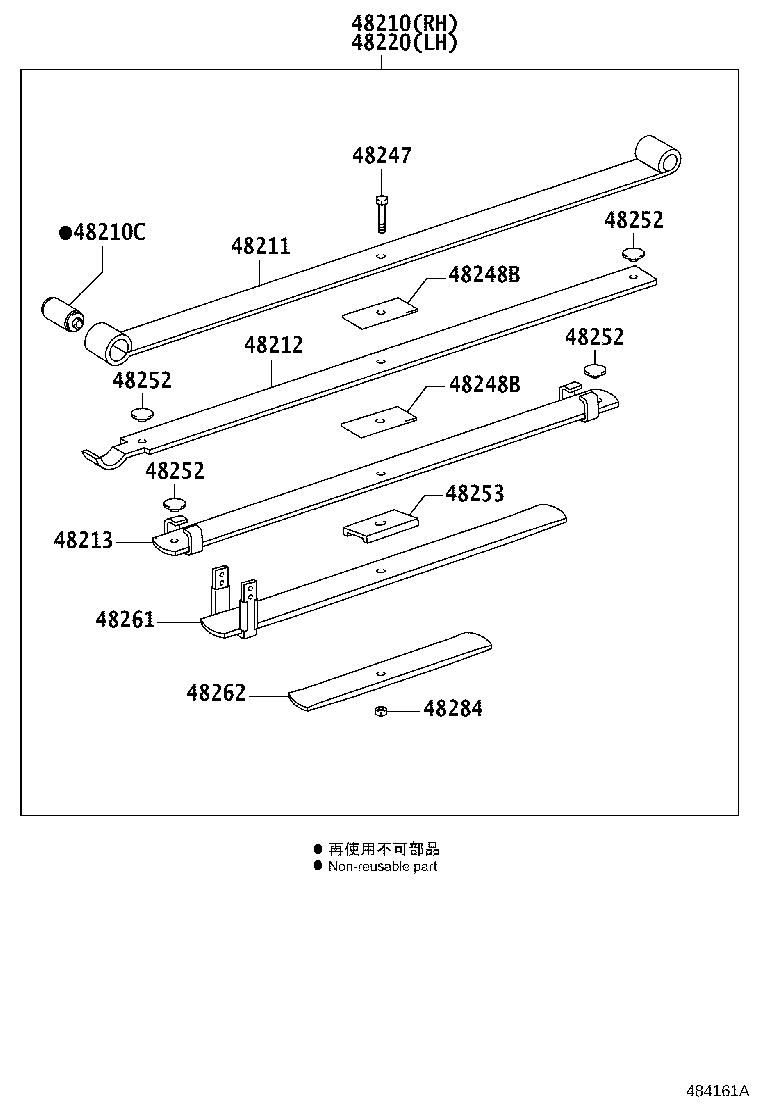 48210(RH)
48220(LH)

48247

●48210C

48211

48252

48248B

48212

48252

48252

48248B

48252

48253

48213

48261

48262

48284

● 再使用不可部品
● Non-reusable part

484161A