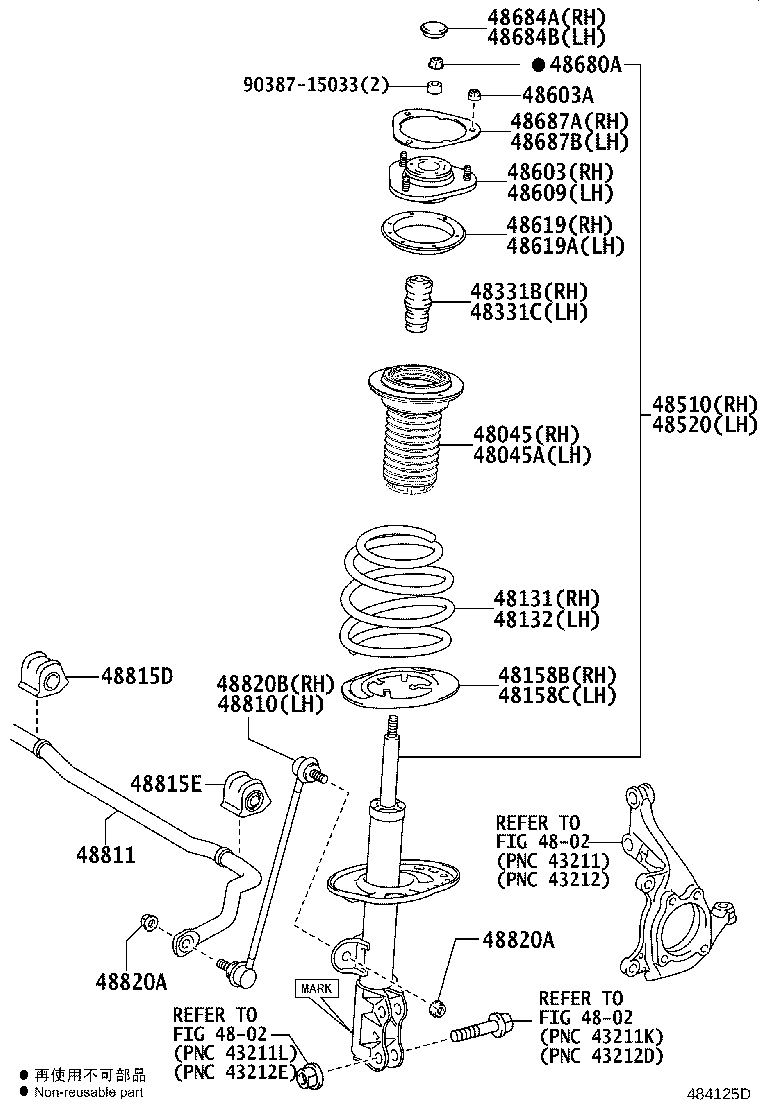 48684A(RH)
48684B(LH)

● 48680A

90387-15033(2)

48603A

48687A(RH)
48687B(LH)

48603(RH)
48609(LH)

48619(RH)
48619A(LH)

48331B(RH)
48331C(LH)

48510(RH)
48520(LH)

48045(RH)
48045A(LH)

48131(RH)
48132(LH)

48815D

48820B(RH)
48810(LH)

48158B(RH)
48158C(LH)

48815E

48811

REFER TO
FIG 48-02
(PNC 43211)
(PNC 43212)

48820A

48820A

MARK

REFER TO
FIG 48-02
(PNC 43211L)
(PNC 43212E)

REFER TO
FIG 48-02
(PNC 43211K)
(PNC 43212D)

● 再使用不可部品
● Non-reusable part

484125D