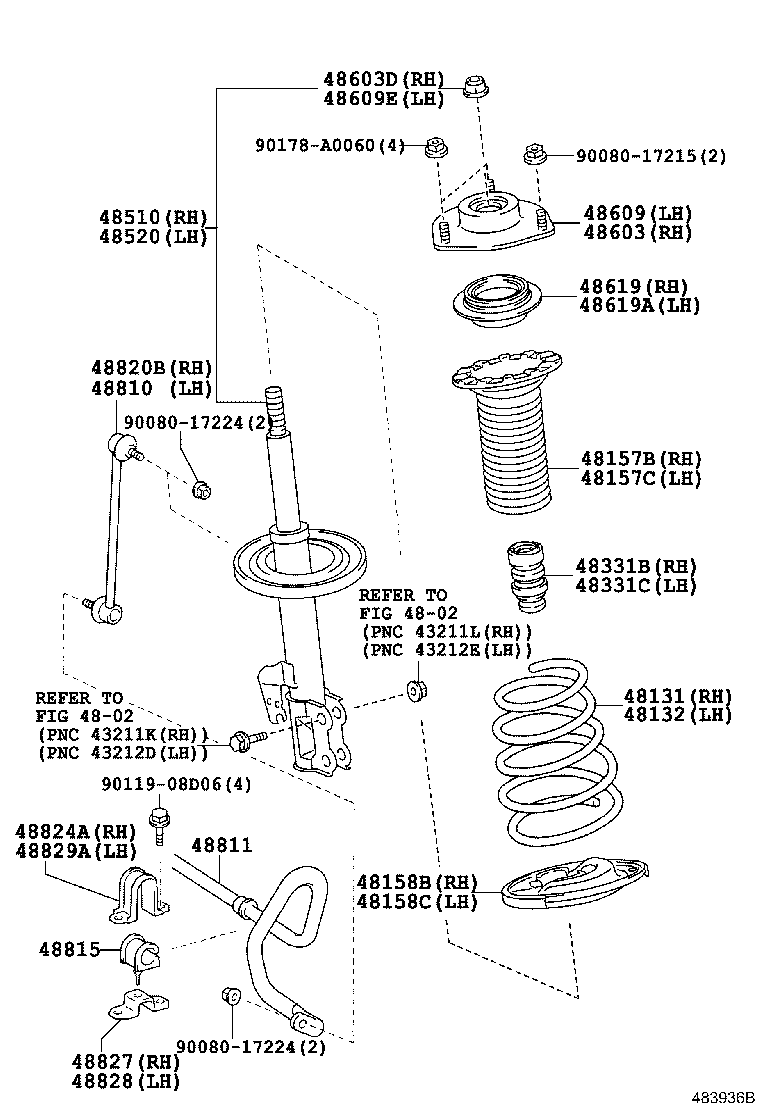 48603D(RH)
48609E(LH)

90178-A0060(4)

90080-17215(2)

48510(RH)
48520(LH)

48609(LH)
48603(RH)

48619(RH)
48619A(LH)

48820B(RH)
48810 (LH)

90080-17224(2)

48157B(RH)
48157C(LH)

48331B(RH)
48331C(LH)

REFER TO
FIG 48-02
(PNC 43211L(RH))
(PNC 43212E(LH))

REFER TO
FIG 48-02
(PNC 43211K(RH))
(PNC 43212D(LH))

48131(RH)
48132(LH)

90119-08D06(4)

48824A(RH)
48829A(LH)

48811

48158B(RH)
48158C(LH)

48815

48827(RH)
48828(LH)

90080-17224(2)

483936B