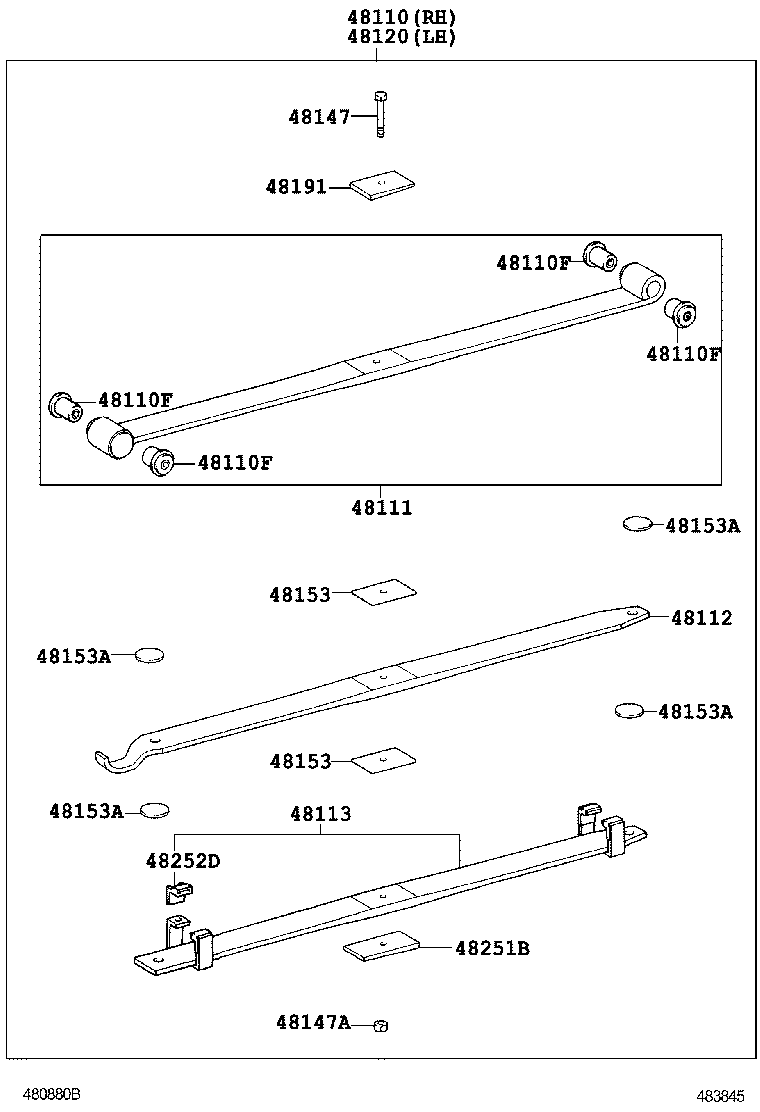 48110(RH)
48120(LH)

48147

48191

48110F

48110F

48110F

48110F

48111

48153A

48153

48112

48153A

48153A

48153

48153A

48113

48252D

48251B

48147A

480880B

483845