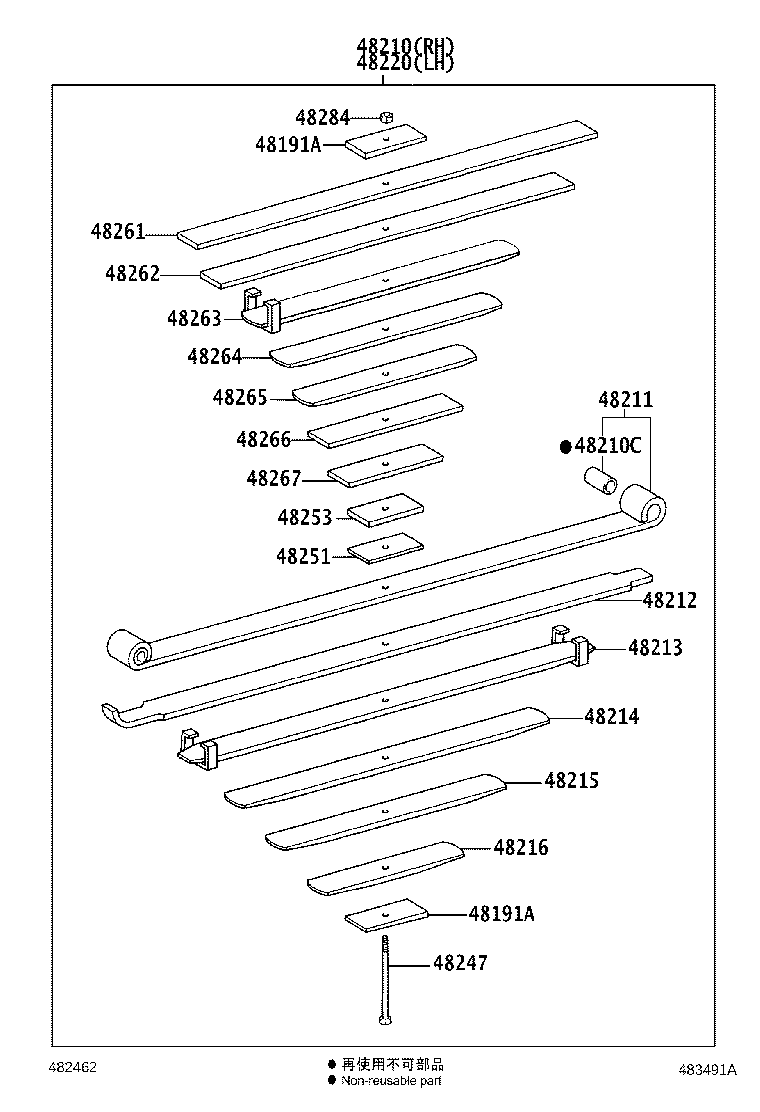 48210(RH)
48220(LH)

48284
48191A
48261
48262
48263
48264
48265
48266
48267
48253
48251
48211
● 48210C
48212
48213
48214
48215
48216
48191A
48247

482462
● 再使用不可部品
● Non-reusable part
483491A