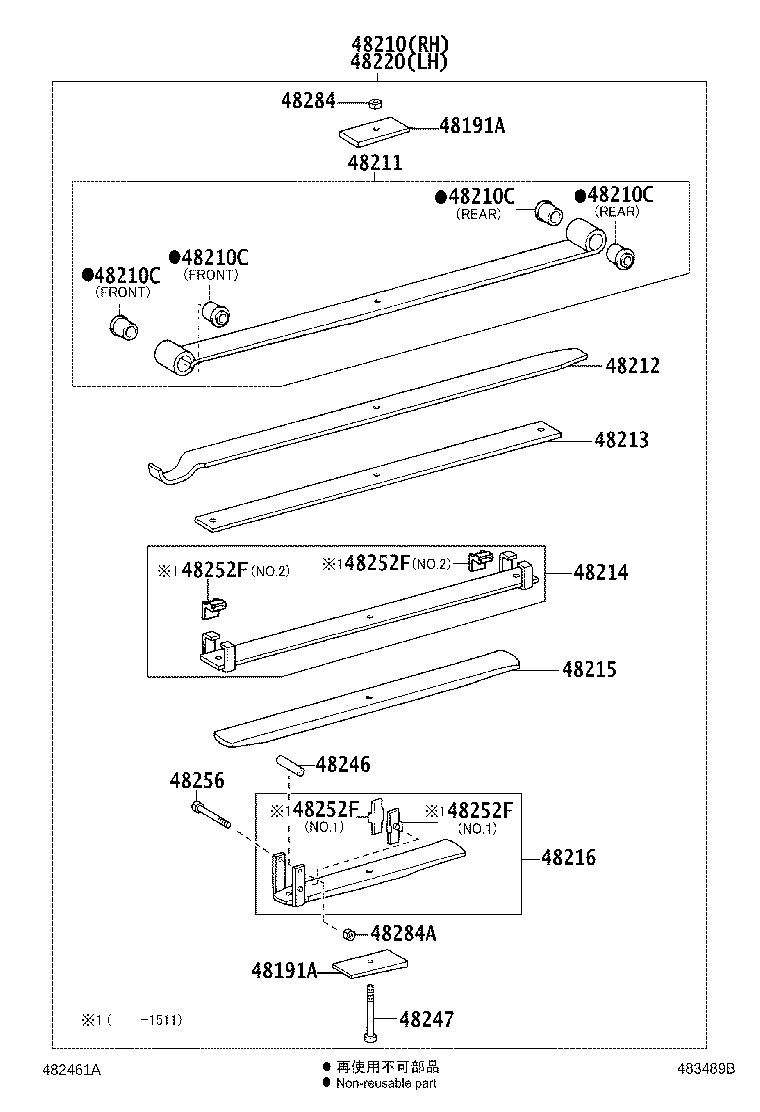 48210(RH)
48220(LH)

48284
48191A
48211
●48210C
(REAR)
●48210C
(REAR)
●48210C
(FRONT)
●48210C
(FRONT)
48212
48213
※1 48252F (NO.2)
※1 48252F (NO.2)
48214
48215
48246
48256
※1 48252F
(NO.1)
※1 48252F
(NO.1)
48216
48284A
48191A
48247
※1 ( -1511)

482461A
● 再使用不可部品
● Non-reusable part
483489B