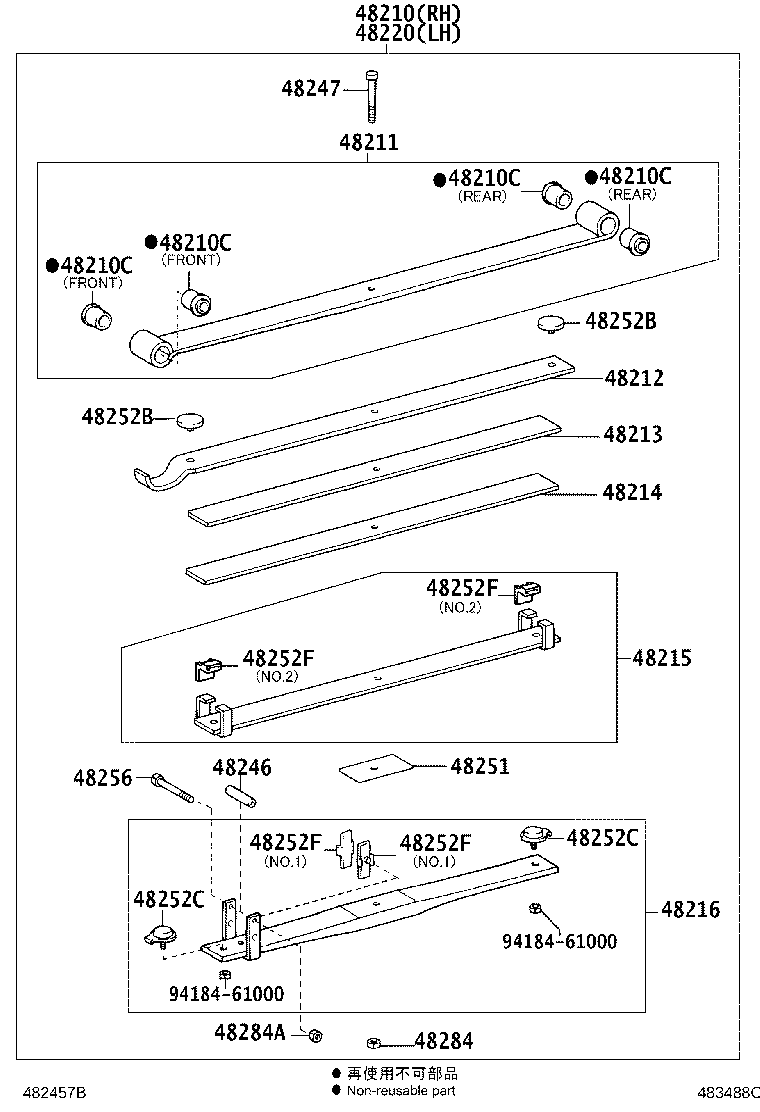 48210(RH)
48220(LH)

48247

48211

●48210C
(REAR)

●48210C
(REAR)

●48210C
(FRONT)

●48210C
(FRONT)

48252B

48212

48252B

48213

48214

48252F
(NO.2)

48252F
(NO.2)

48215

48256

48246

48251

48252F
(NO.1)

48252F
(NO.1)

48252C

48252C

48216

94184-61000

94184-61000

48284A

48284

● 再使用不可部品
● Non-reusable part

482457B

483488C