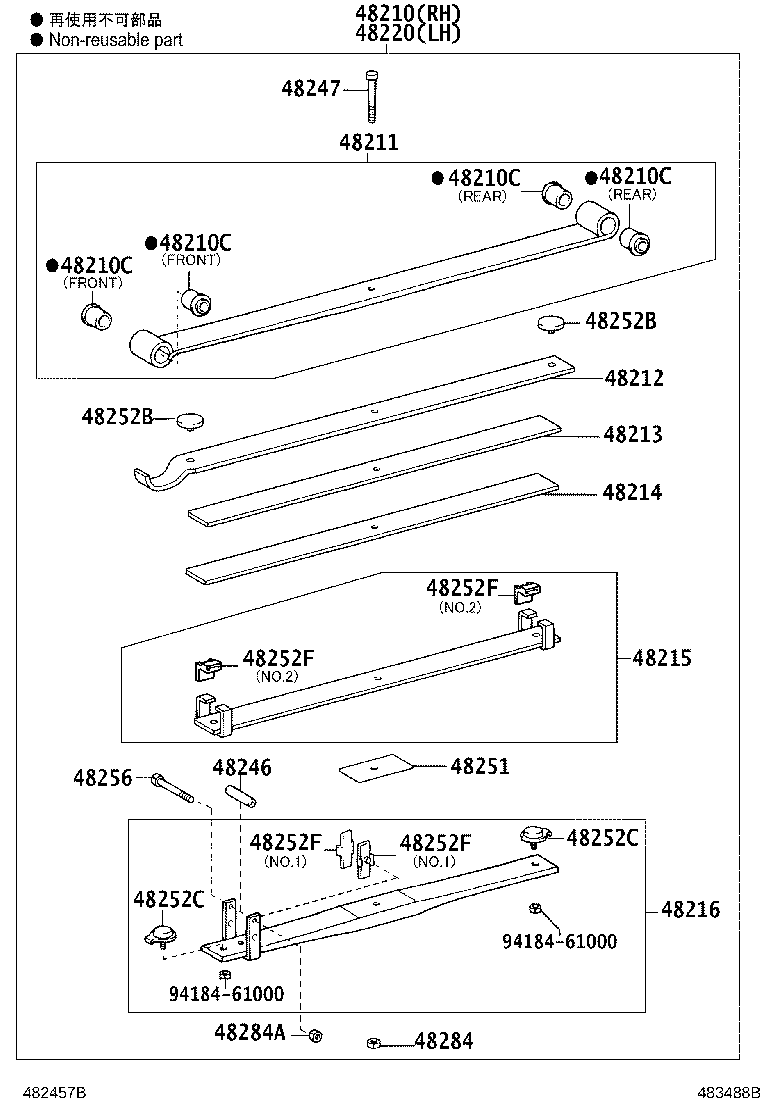 ● 再使用不可部品
● Non-reusable part

48210(RH)
48220(LH)

48247

48211

●48210C (REAR)
●48210C (REAR)
●48210C (FRONT)
●48210C (FRONT)

48252B
48212
48252B
48213
48214

48252F (NO.2)
48252F (NO.2)
48215

48256
48246
48251

48252F (NO.1)
48252F (NO.1)
48252C
48252C
48216
94184-61000
94184-61000

48284A
48284

482457B
483488B