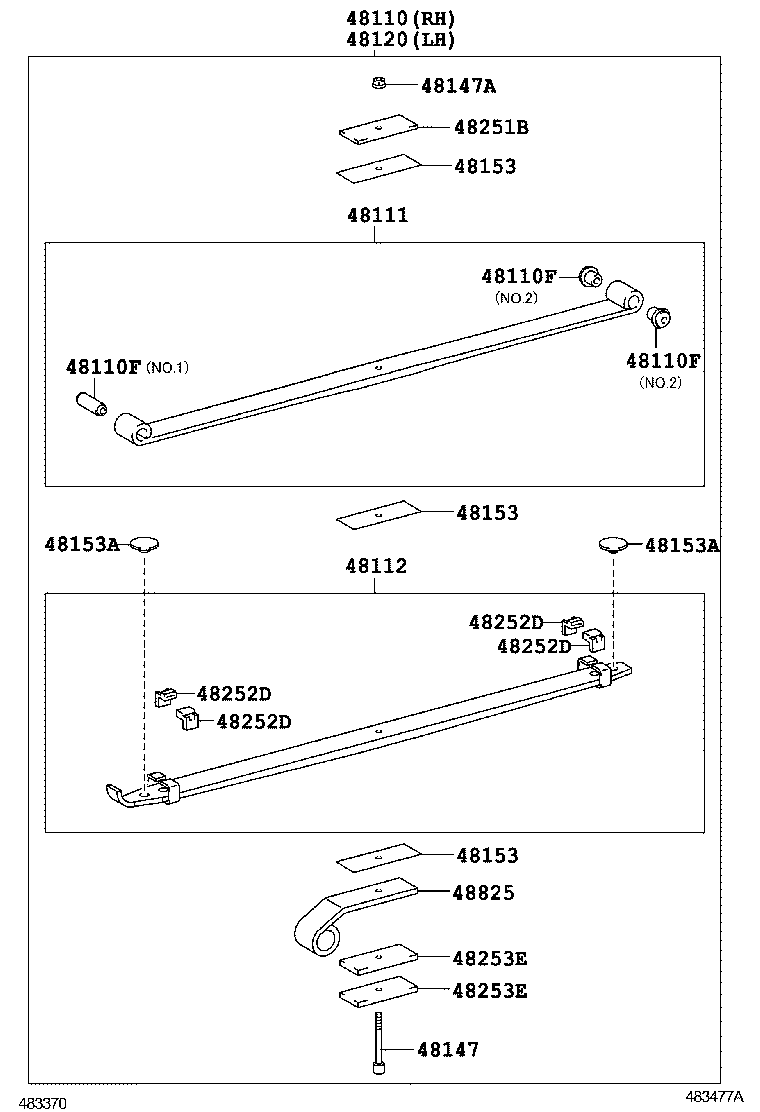 48110(RH)
48120(LH)

48147A
48251B
48153

48111

48110F
(NO.2)
48110F (NO.1)
48110F
(NO.2)

48153
48153A
48153A

48112

48252D
48252D
48252D
48252D

48153
48825
48253E
48253E
48147

483370
483477A