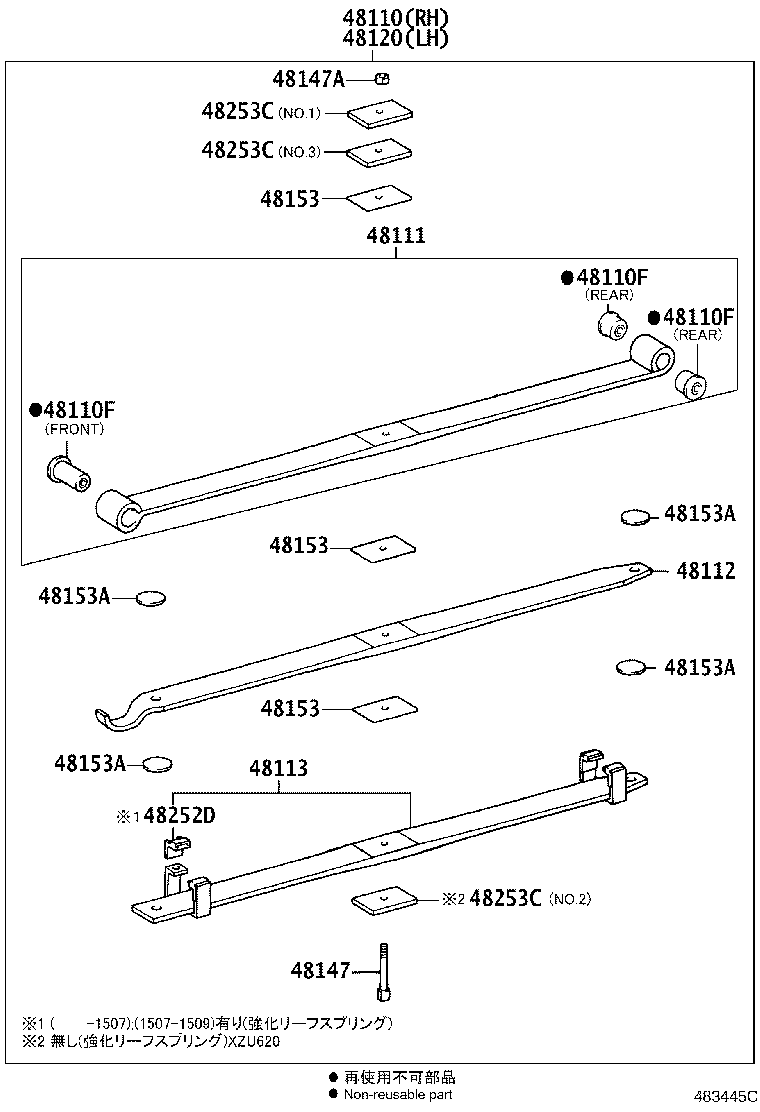 48110(RH)
48120(LH)

48147A
48253C (NO.1)
48253C (NO.3)
48153

48111

●48110F
(REAR)
●48110F
(REAR)

●48110F
(FRONT)

48153A
48153
48112
48153A
48153A
48153
48153A
48113
※1 48252D
※2 48253C (NO.2)
48147

※1 ( -1507);(1507-1509)有り(強化リーフスプリング)
※2 無し(強化リーフスプリング)XZU620

● 再使用不可部品
● Non-reusable part

483445C