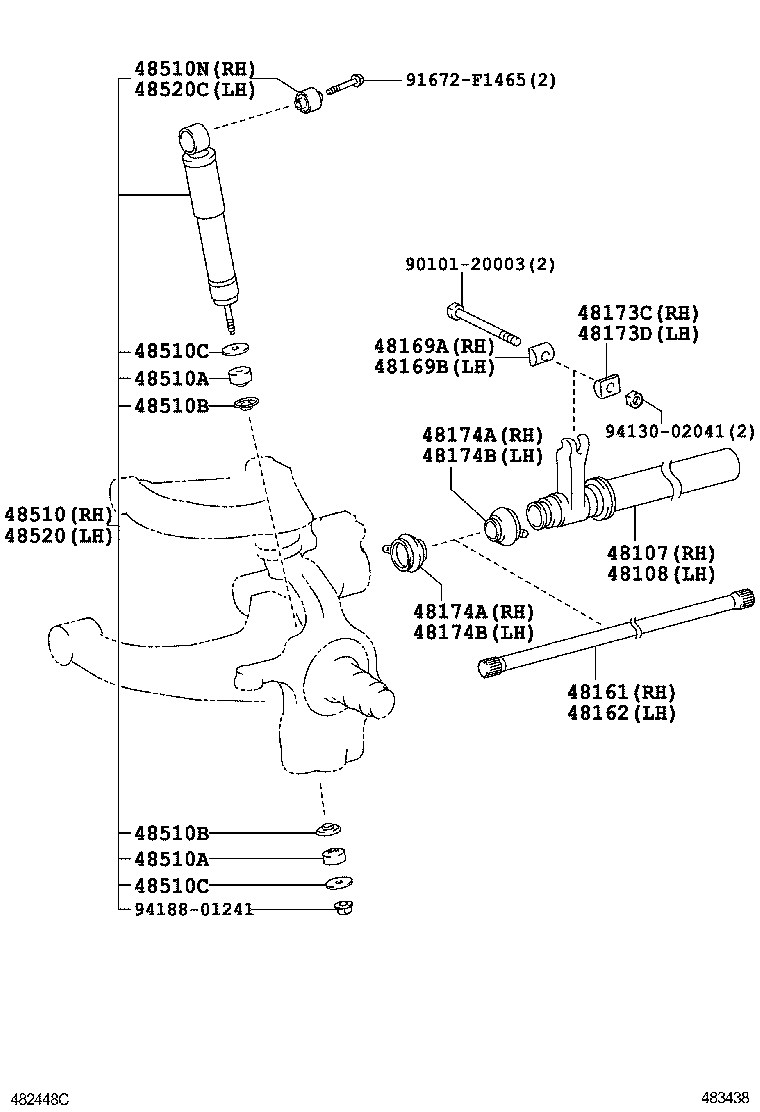 48510N(RH)
48520C(LH)
91672-F1465(2)
90101-20003(2)
48173C(RH)
48173D(LH)
48169A(RH)
48169B(LH)
48510C
48510A
48510B
94130-02041(2)
48174A(RH)
48174B(LH)
48510(RH)
48520(LH)
48107(RH)
48108(LH)
48174A(RH)
48174B(LH)
48161(RH)
48162(LH)
48510B
48510A
48510C
94188-01241
482448C
483438