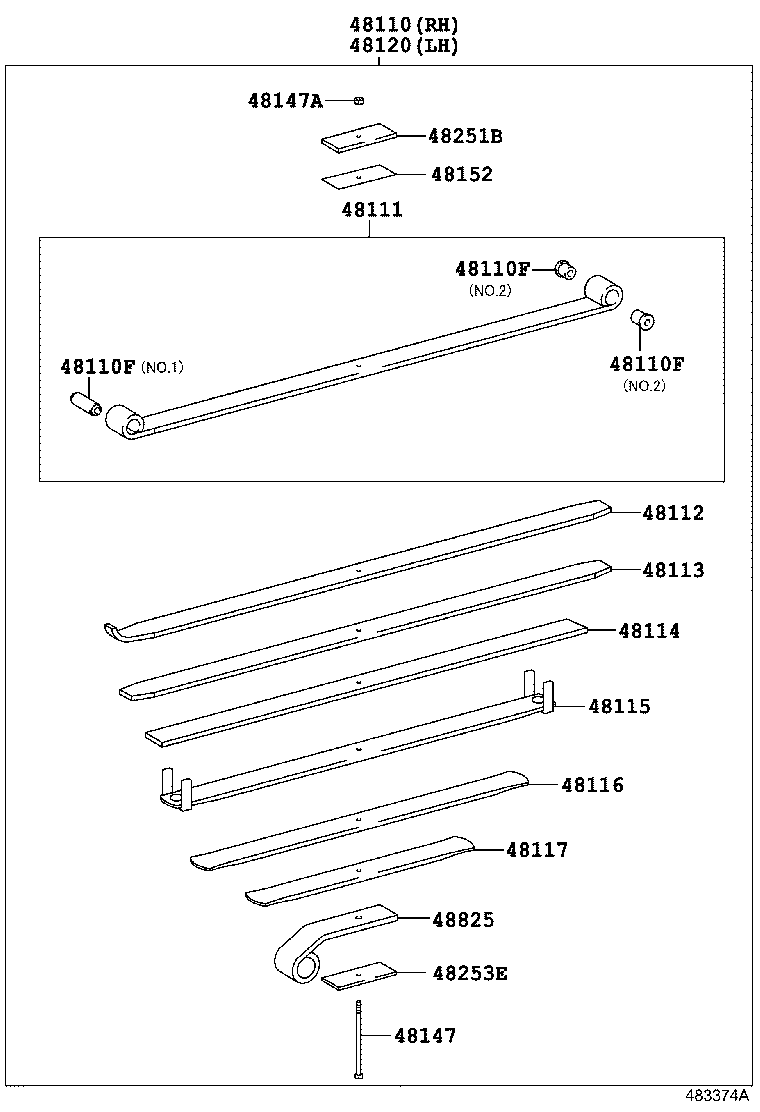 48110(RH)
48120(LH)

48147A

48251B

48152

48111

48110F
(NO.2)

48110F (NO.1)

48110F
(NO.2)

48112

48113

48114

48115

48116

48117

48825

48253E

48147

483374A