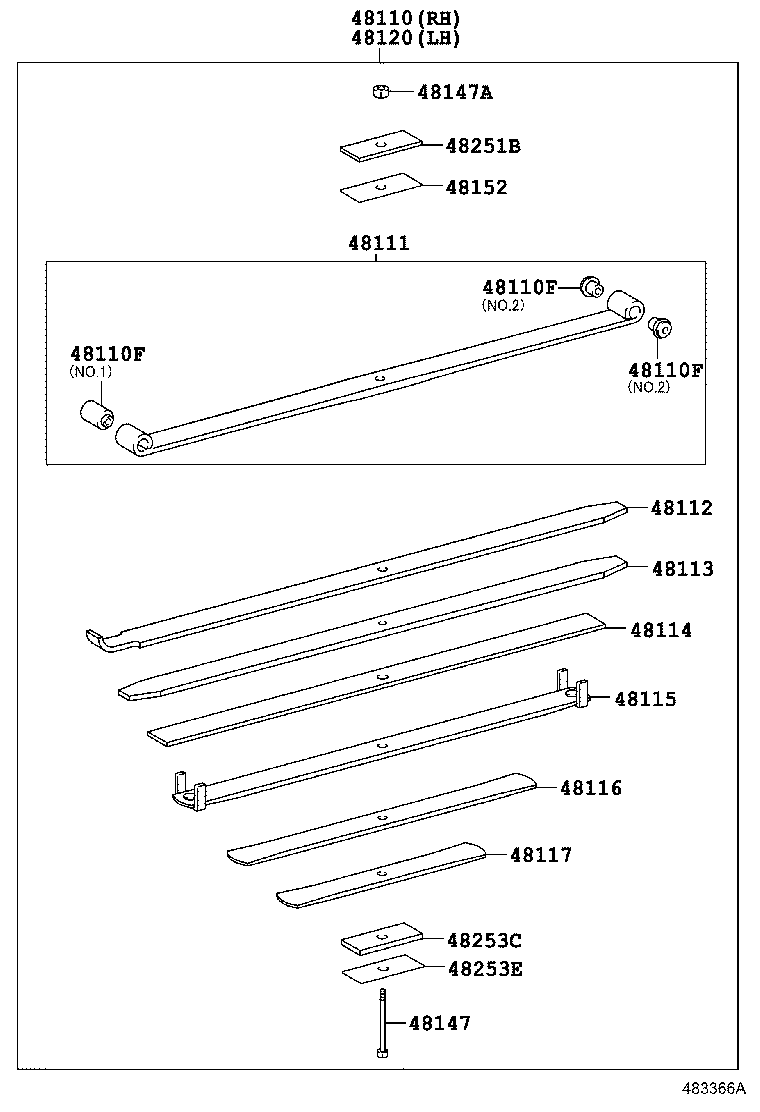 48110(RH)
48120(LH)

48147A

48251B

48152

48111

48110F
(NO.2)

48110F
(NO.1)

48110F
(NO.2)

48112

48113

48114

48115

48116

48117

48253C

48253E

48147

483366A