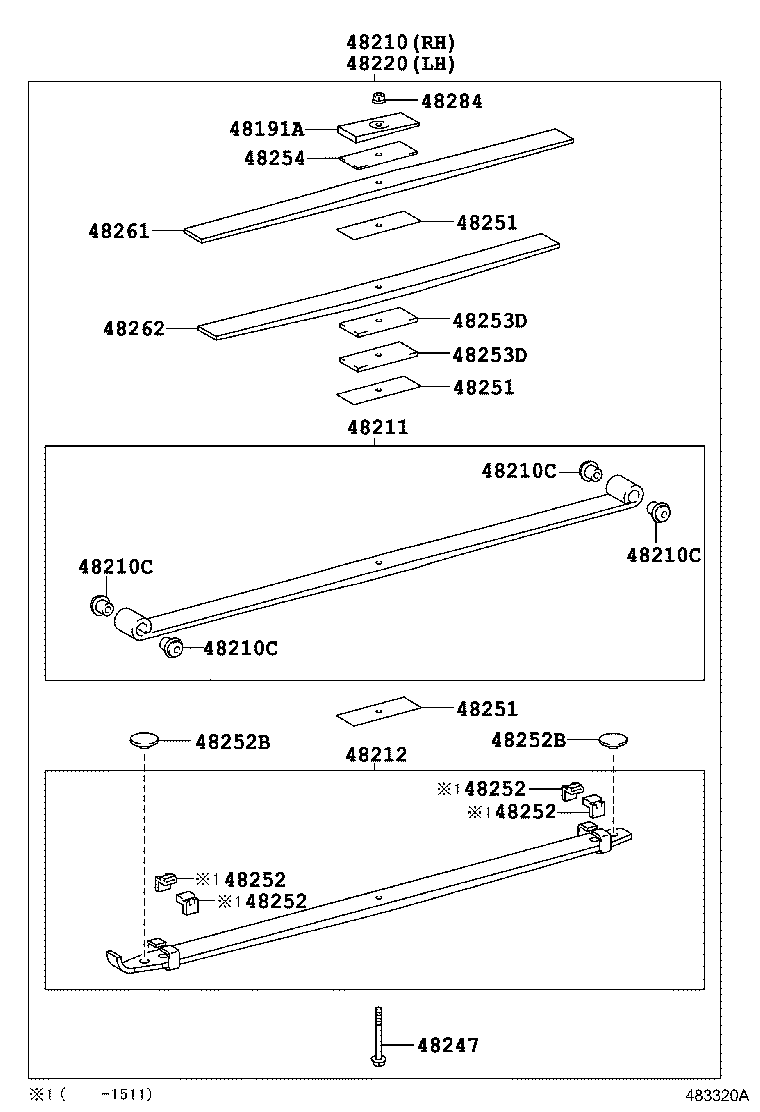 48210(RH)
48220(LH)

48284
48191A
48254
48261
48251
48262
48253D
48253D
48251

48211

48210C
48210C
48210C
48210C

48251
48252B
48252B
48212
※1 48252
※1 48252
※1 48252
※1 48252

48247

※1 ( -1511)

483320A