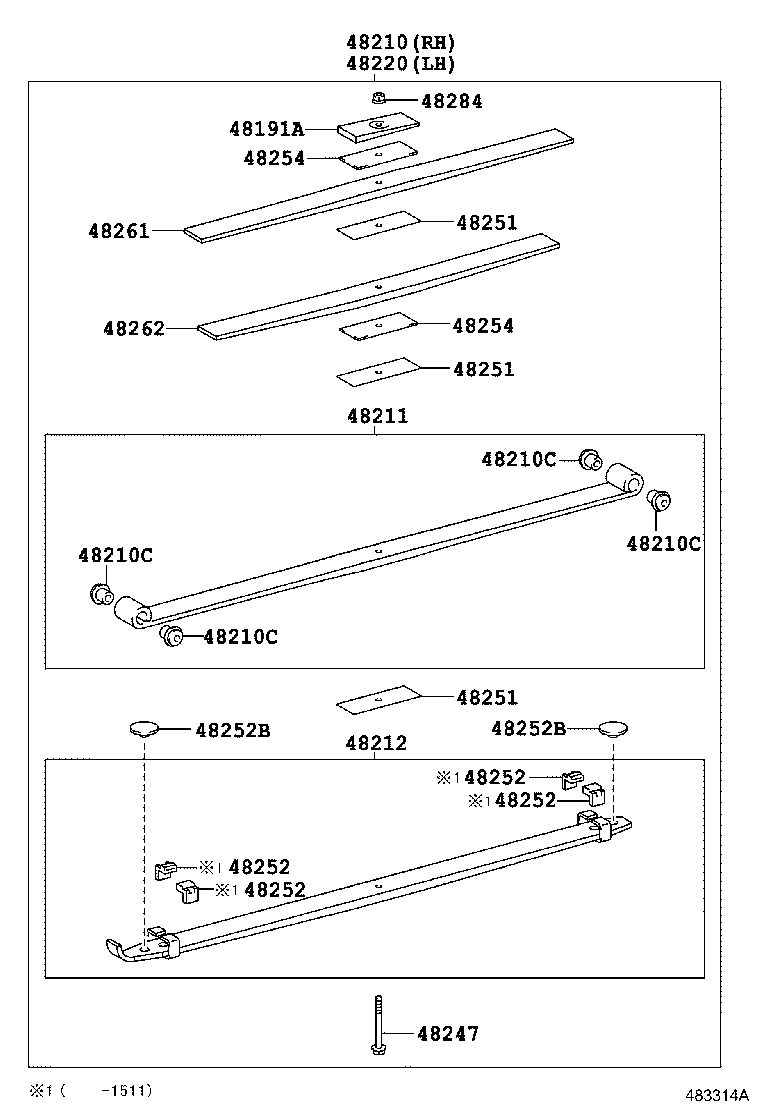 48210(RH)
48220(LH)

48284
48191A
48254
48261
48251
48262
48254
48251

48211
48210C
48210C
48210C
48210C

48251
48252B
48252B
48212
※1 48252
※1 48252
※1 48252
※1 48252

48247

※1 (    -1511)
483314A