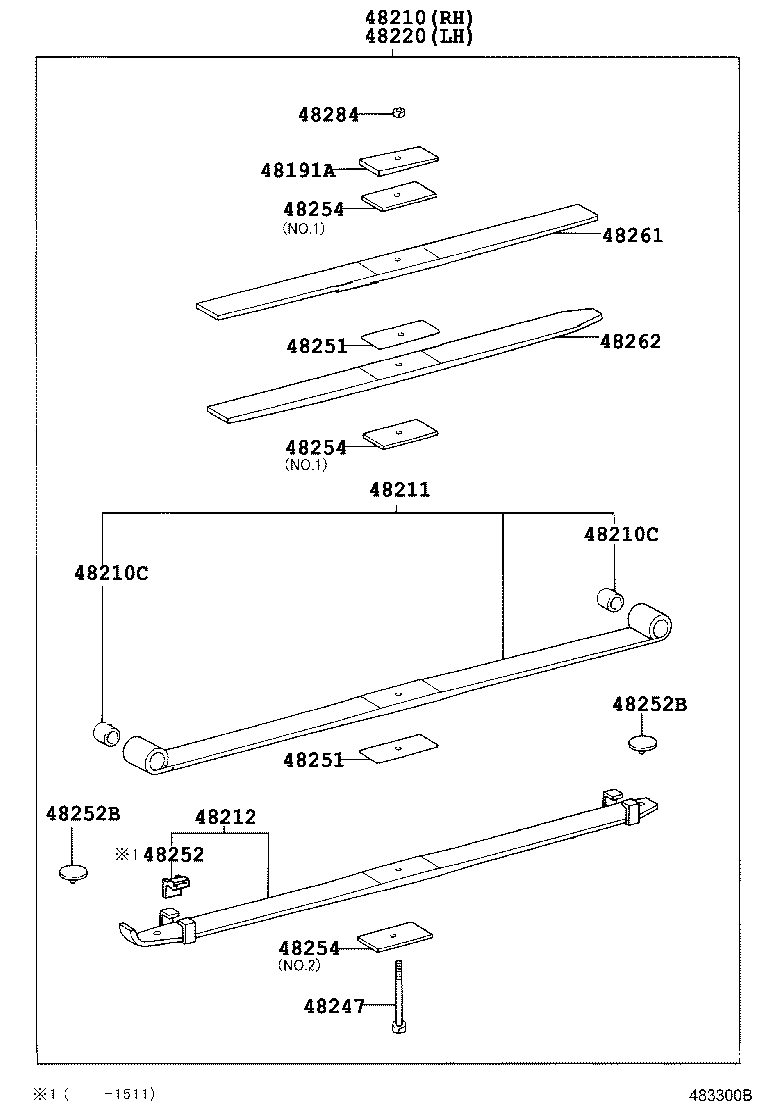 48210(RH)
48220(LH)

48284

48191A

48254
(NO.1)

48261

48251

48262

48254
(NO.1)

48211

48210C

48210C

48252B

48251

48252B

48212

※1 48252

48254
(NO.2)

48247

※1 ( -1511)

483300B