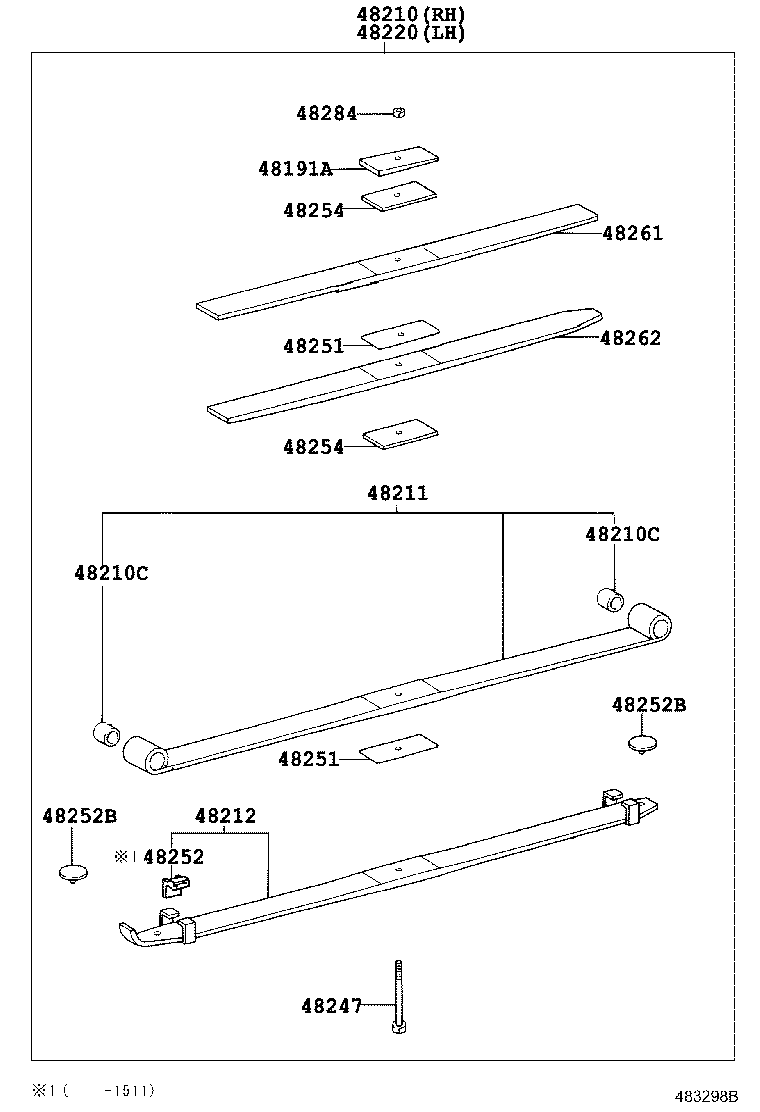 48210(RH)
48220(LH)

48284
48191A
48254
48261
48251
48262
48254
48211
48210C
48210C
48252B
48251
48252B
48212
※1 48252
48247

※1 (  -1511)

483298B