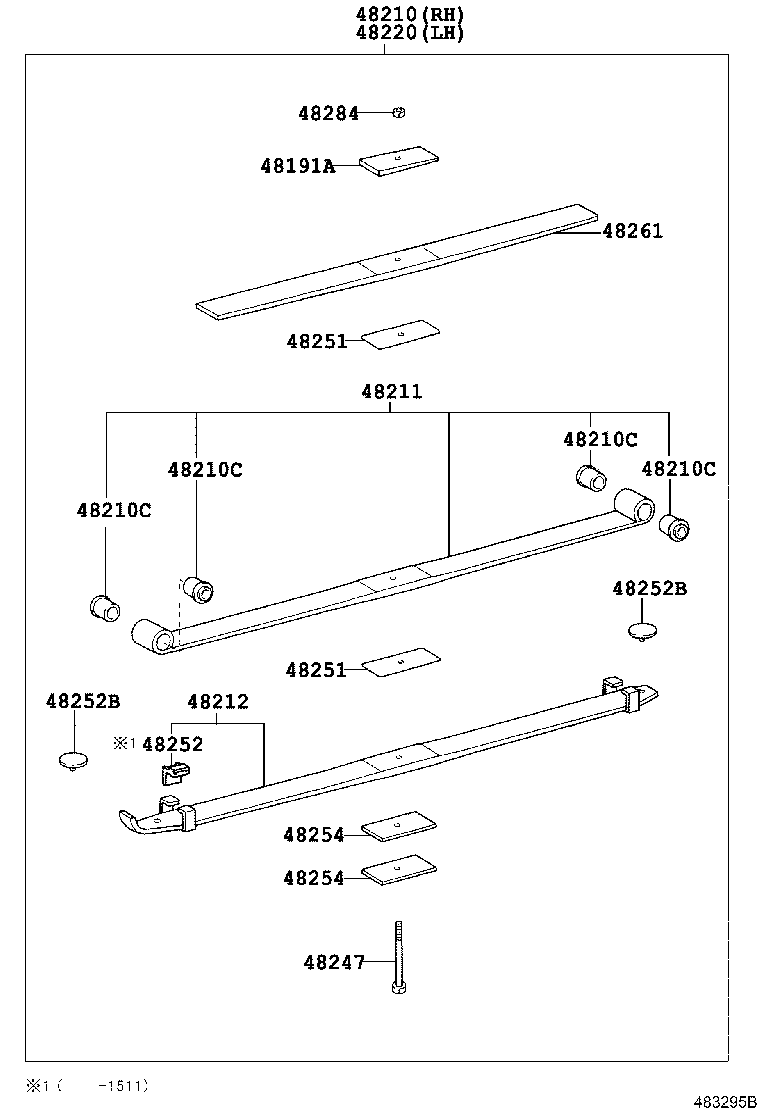 48210(RH)
48220(LH)

48284

48191A

48261

48251

48211

48210C

48210C

48210C

48210C

48252B

48251

48252B

48212

※1 48252

48254

48254

48247

※1 (   -1511)

483295B