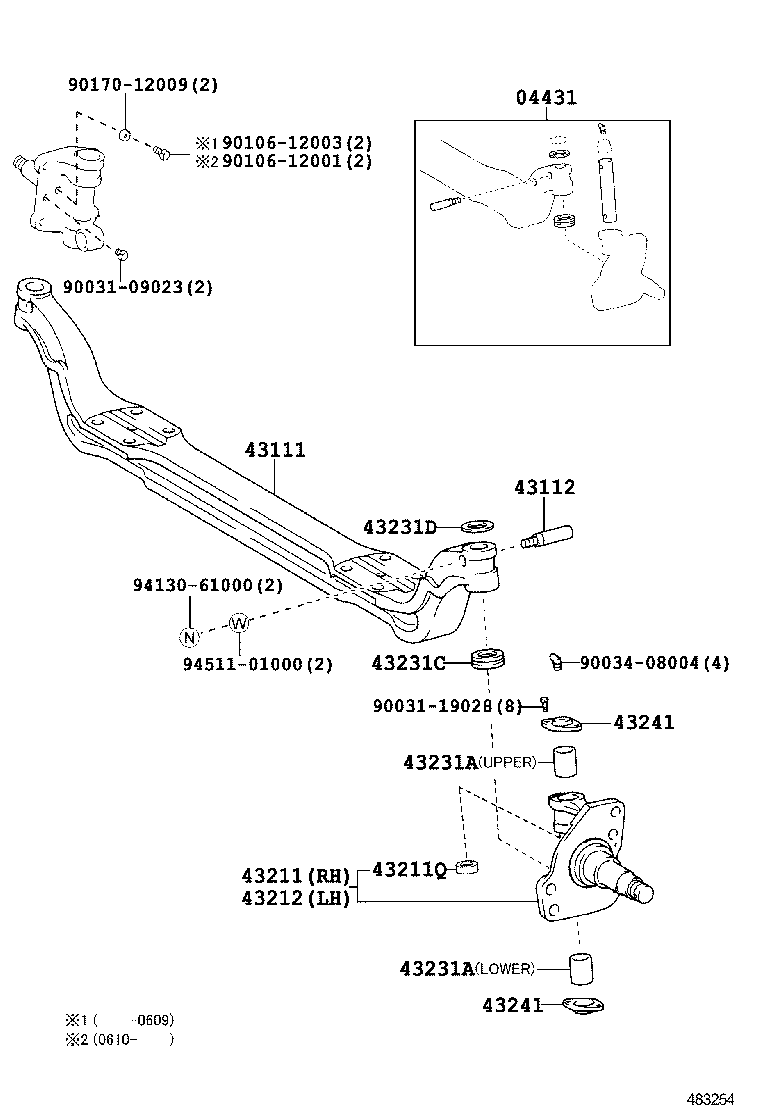 90170-12009(2)

※1 90106-12003(2)
※2 90106-12001(2)

90031-09023(2)

04431

43111

43112

43231D

94130-61000(2)

N

W

94511-01000(2)

43231C

90034-08004(4)

90031-19028(8)

43241

43231A(UPPER)

43211(RH)
43212(LH)

43211Q

43231A(LOWER)

43241

※1 (　　-0609)
※2 (0610-　　)

483254