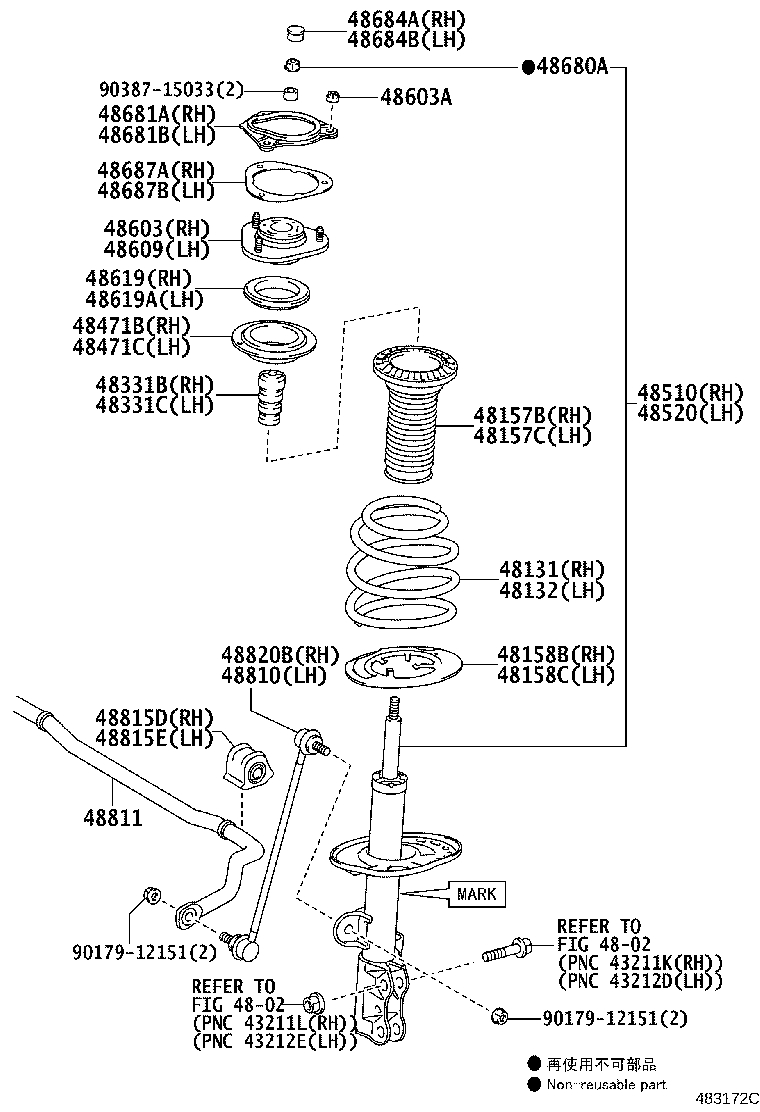 48684A(RH)
48684B(LH)

●48680A

90387-15033(2)

48603A

48681A(RH)
48681B(LH)

48687A(RH)
48687B(LH)

48603(RH)
48609(LH)

48619(RH)
48619A(LH)

48471B(RH)
48471C(LH)

48331B(RH)
48331C(LH)

48157B(RH)
48157C(LH)

48510(RH)
48520(LH)

48131(RH)
48132(LH)

48820B(RH)
48810(LH)

48158B(RH)
48158C(LH)

48815D(RH)
48815E(LH)

48811

MARK

90179-12151(2)

REFER TO
FIG 48-02
(PNC 43211K(RH))
(PNC 43212D(LH))

REFER TO
FIG 48-02
(PNC 43211L(RH))
(PNC 43212E(LH))

90179-12151(2)

● 再使用不可部品
● Non-reusable part

483172C