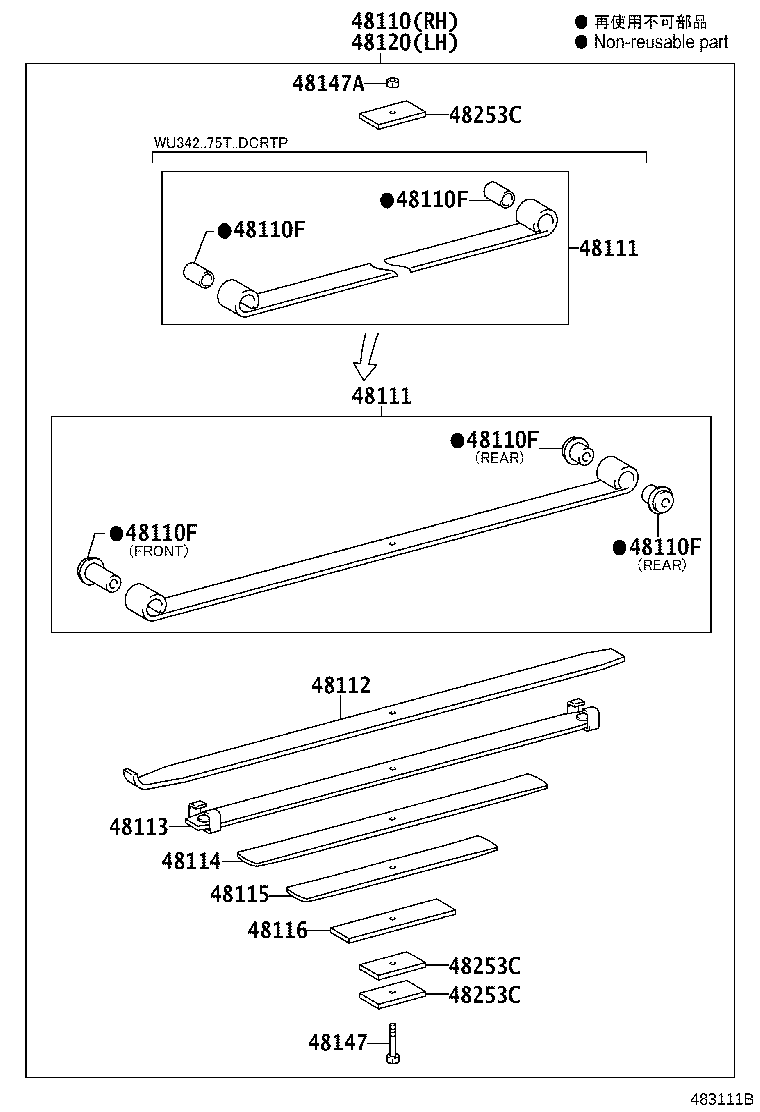 48110(RH)
48120(LH)

● 再使用不可部品
● Non-reusable part

48147A
48253C

WU342..75T..DCRTP

●48110F
●48110F
48111

48111

●48110F
(REAR)
●48110F
(FRONT)
●48110F
(REAR)

48112
48113
48114
48115
48116
48253C
48253C
48147

483111B