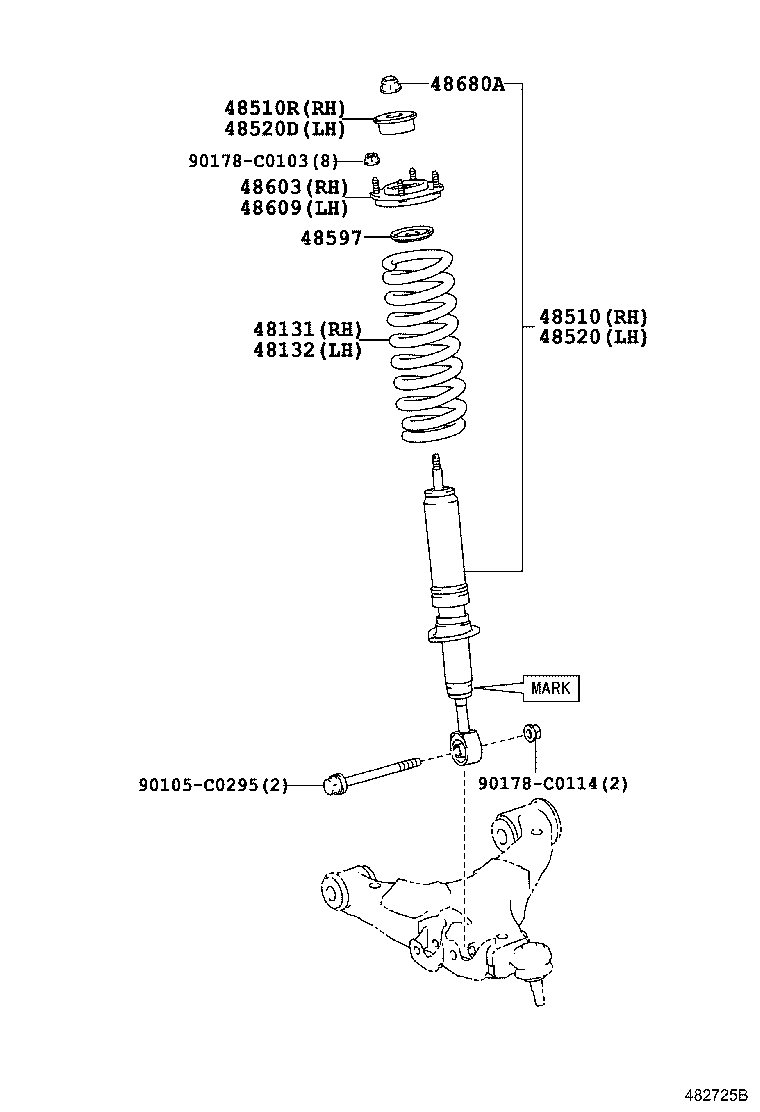 48680A
48510R(RH)
48520D(LH)
90178-C0103(8)
48603(RH)
48609(LH)
48597
48131(RH)
48132(LH)
48510(RH)
48520(LH)
MARK
90105-C0295(2)
90178-C0114(2)
482725B