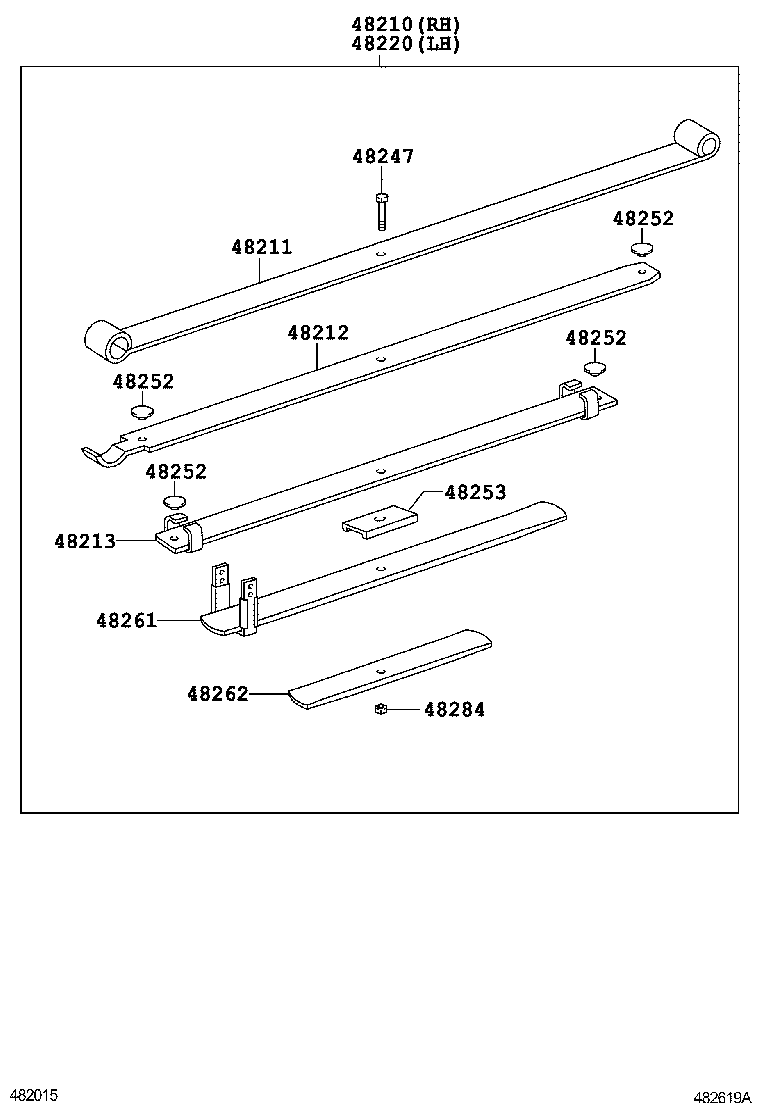 48210(RH)
48220(LH)

48247

48252

48211

48212

48252

48252

48252

48253

48213

48261

48262

48284

482015

482619A