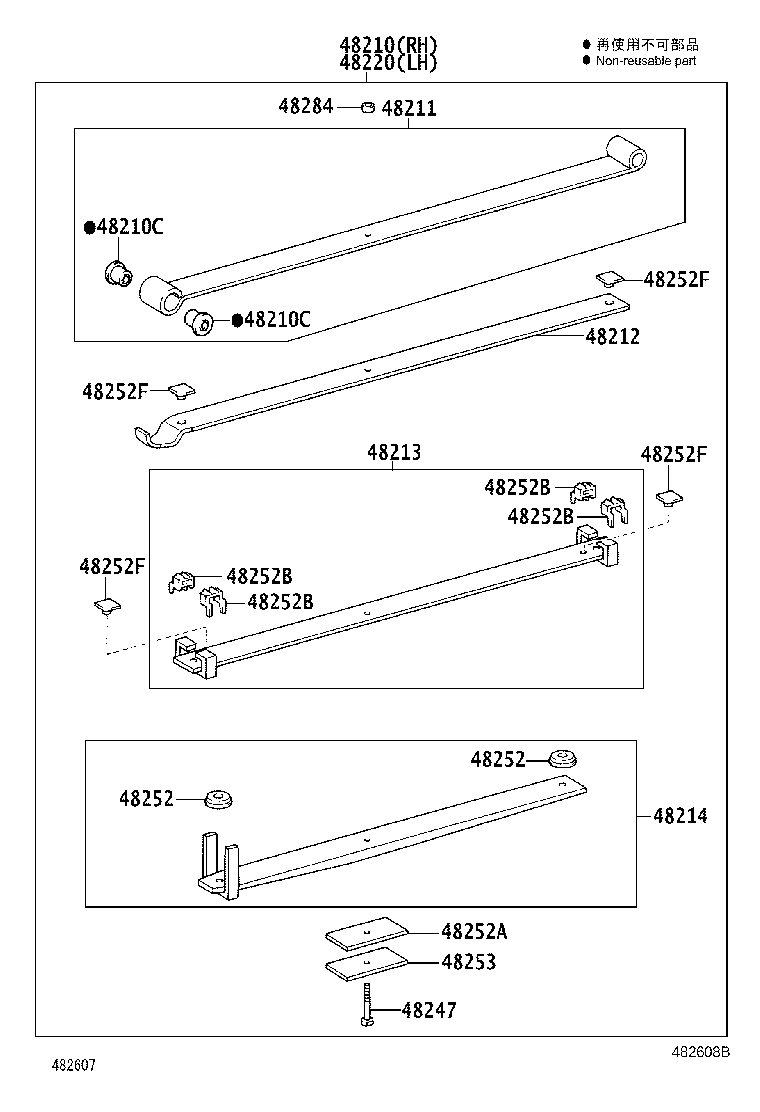 48210(RH)
48220(LH)

● 再使用不可部品
● Non-reusable part

48284
48211
●48210C
●48210C
48252F
48212
48252F
48213
48252F
48252B
48252B
48252F
48252B
48252B
48252
48252
48214
48252A
48253
48247

482607
482608B