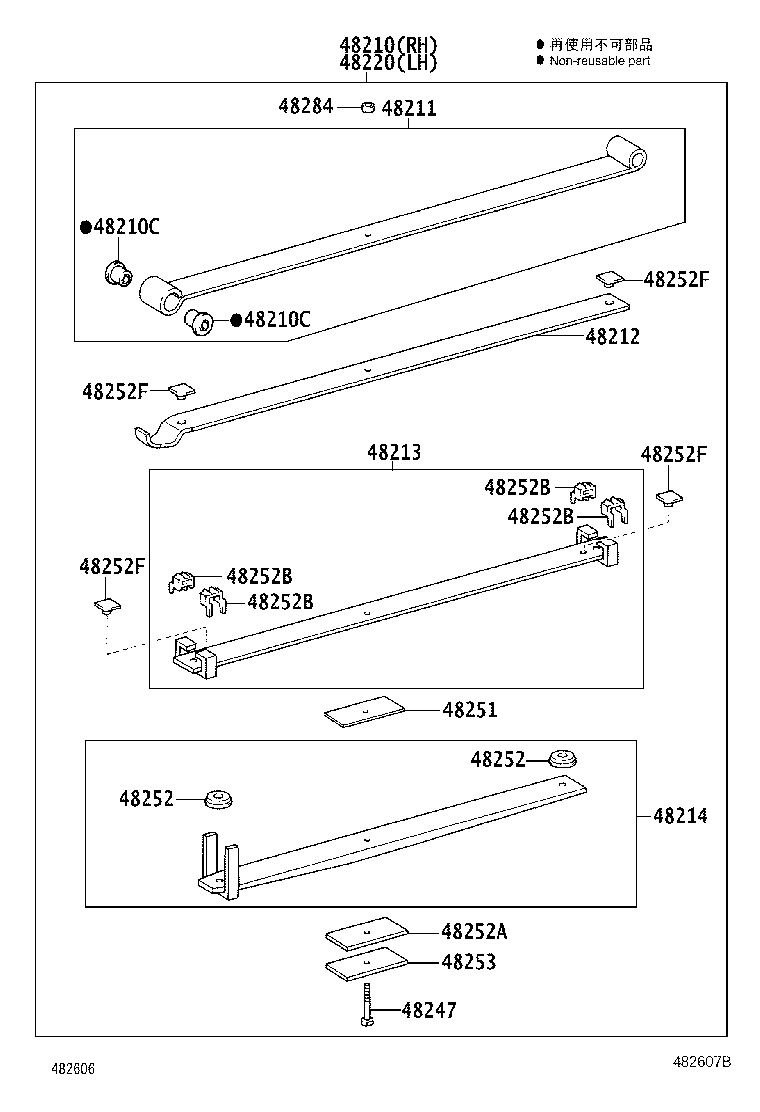 48210(RH)
48220(LH)

● 再使用不可部品
● Non-reusable part

48284
48211
●48210C
●48210C
48252F
48212
48252F
48213
48252F
48252B
48252B
48252F
48252B
48252B
48251
48252
48252
48214
48252A
48253
48247

482606
482607B