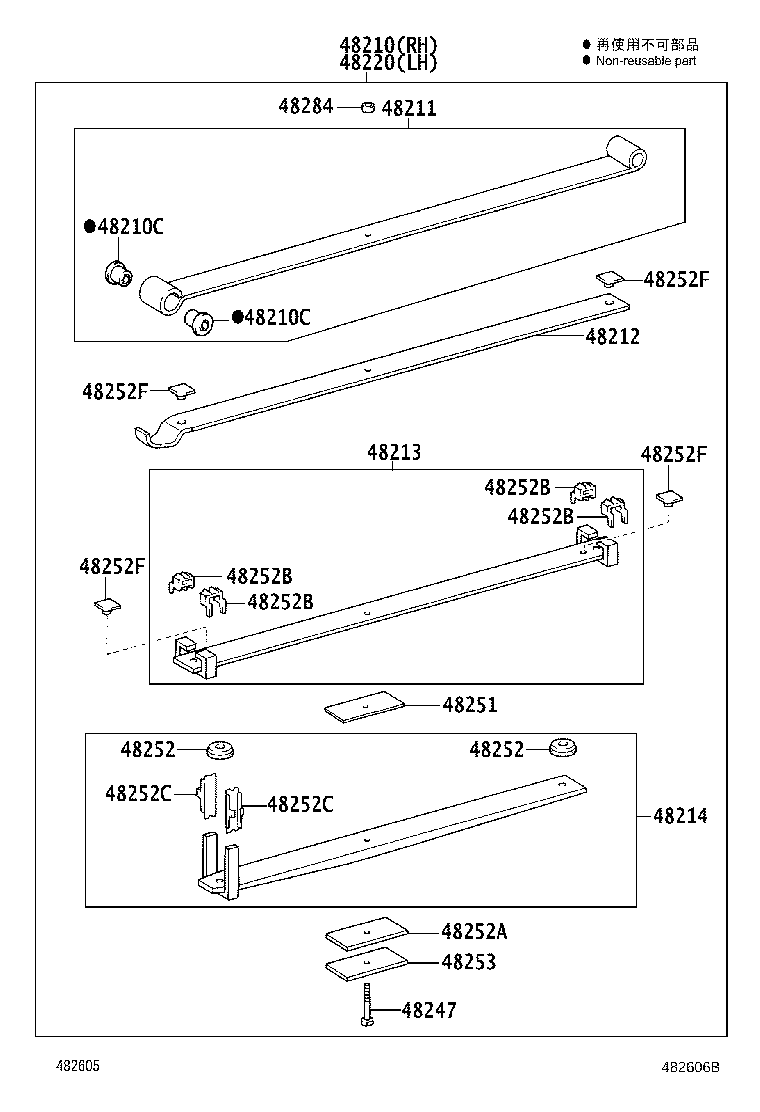 48210(RH)
48220(LH)

● 再使用不可部品
● Non-reusable part

48284 48211

●48210C

●48210C

48252F

48212

48252F

48213

48252F

48252B

48252B

48252F

48252B

48252B

48251

48252

48252

48252C

48252C

48214

48252A

48253

48247

482605

482606B