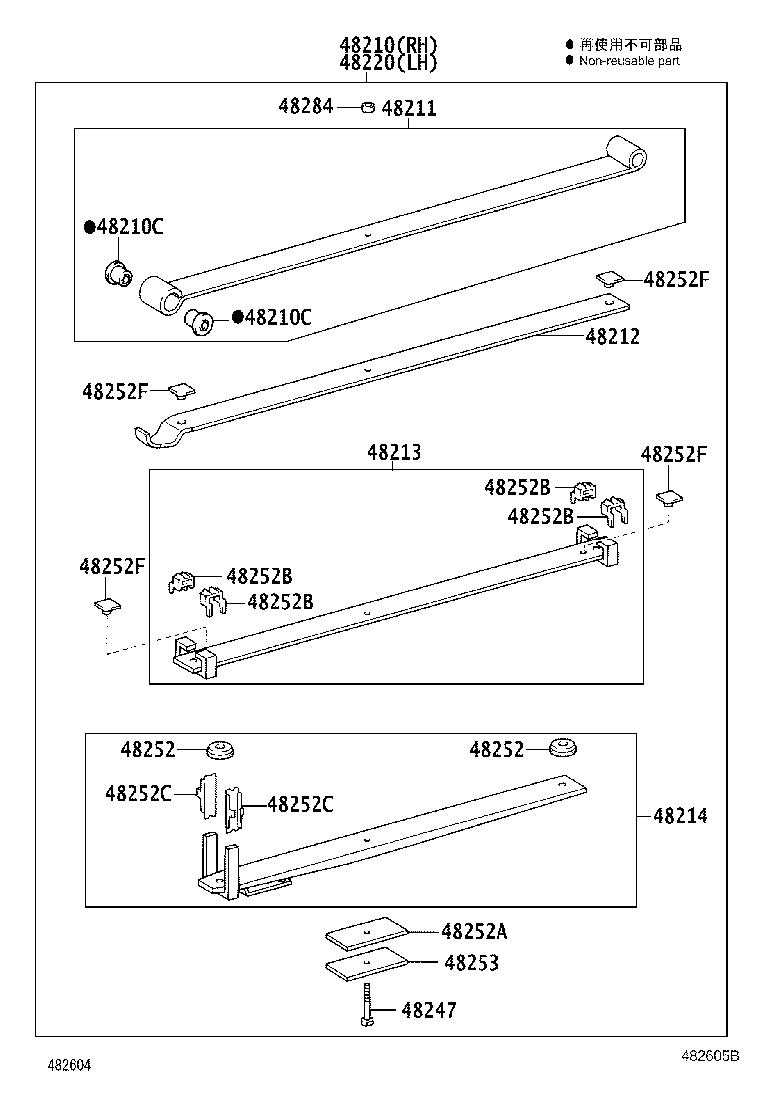 48210(RH)
48220(LH)

● 再使用不可部品
● Non-reusable part

48284 48211

●48210C

●48210C

48252F

48212

48252F

48213

48252F

48252B

48252B

48252F

48252B

48252B

48252

48252

48252C

48252C

48214

48252A

48253

48247

482604

482605B