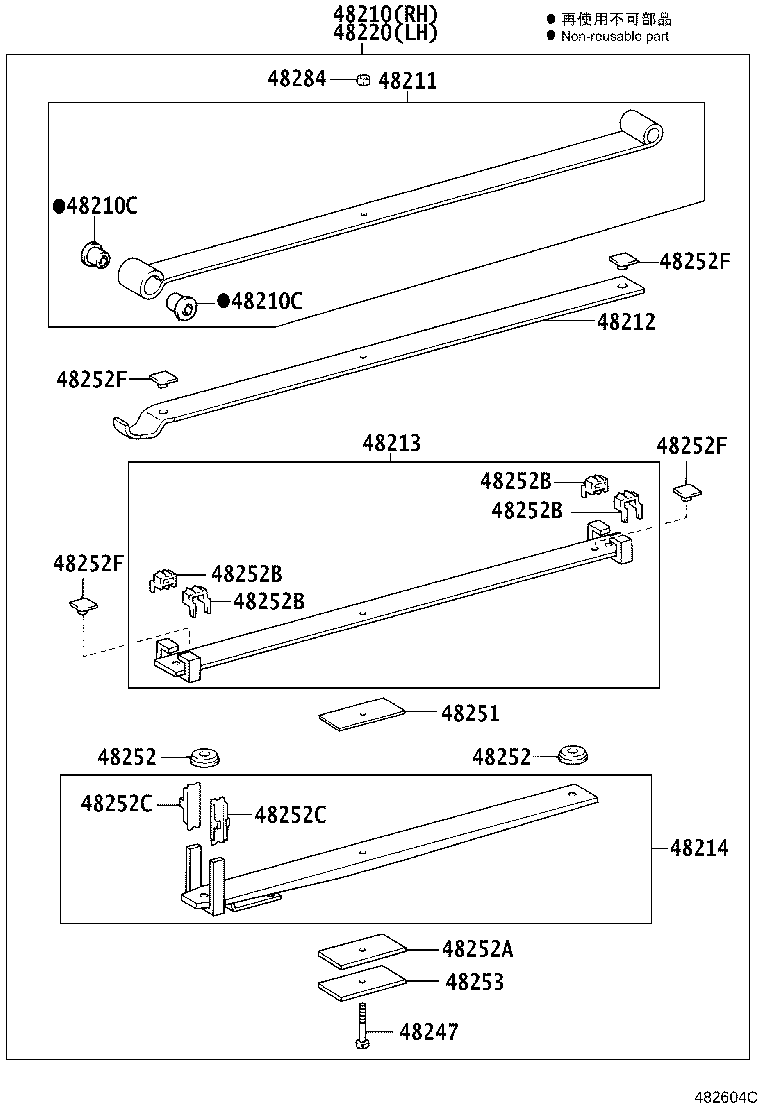 48210(RH)
48220(LH)

● 再使用不可部品
● Non-reusable part

48284
48211

●48210C
●48210C

48252F
48212
48252F

48213
48252F
48252B
48252B
48252F
48252B
48252B

48251

48252
48252
48252C
48252C
48214

48252A
48253
48247

482604C