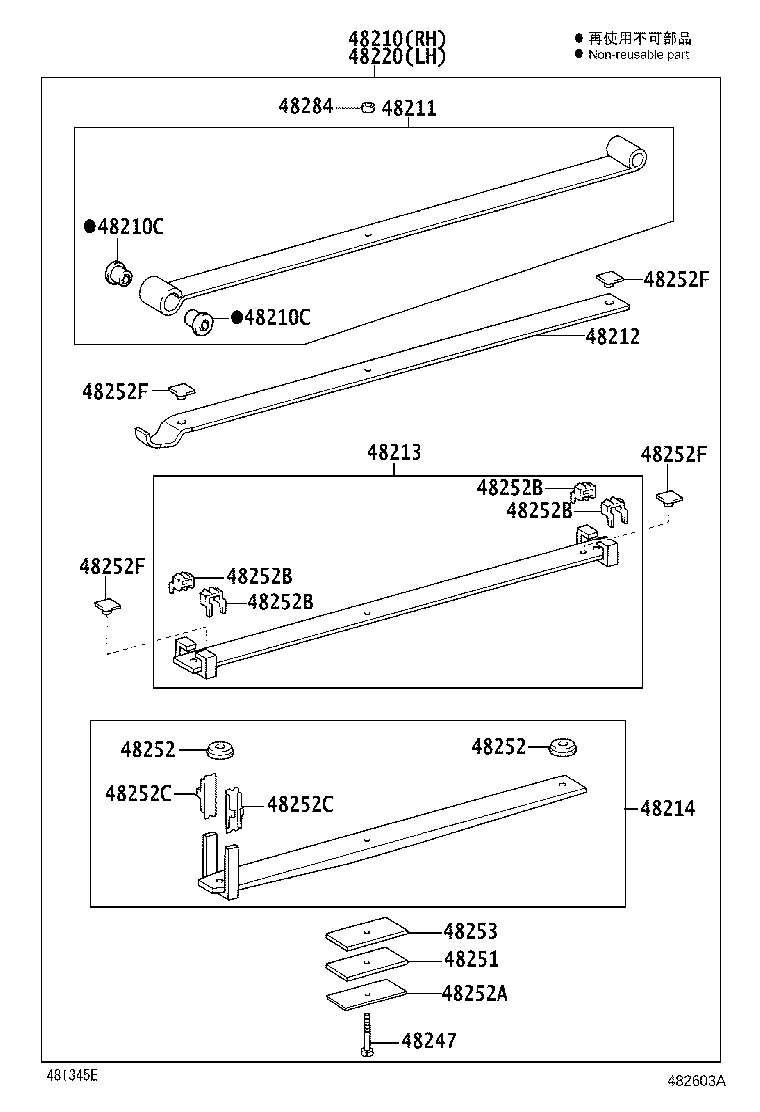 48210(RH)
48220(LH)

● 再使用不可部品
● Non-reusable part

48284
48211
●48210C
●48210C
48252F
48212
48252F
48213
48252F
48252B
48252B
48252F
48252B
48252B
48252
48252
48252C
48252C
48214
48253
48251
48252A
48247

481345E
482603A