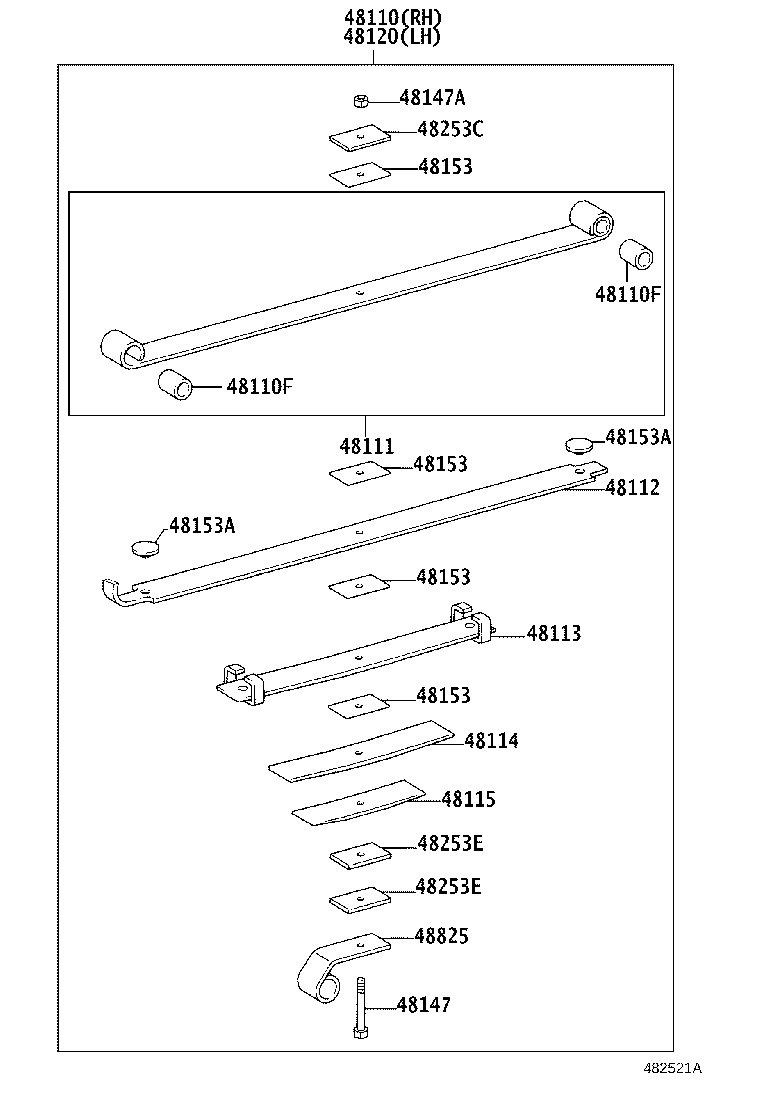 48110(RH)
48120(LH)

48147A
48253C
48153
48110F
48110F
48111
48153A
48153
48112
48153A
48153
48113
48153
48114
48115
48253E
48253E
48825
48147

482521A