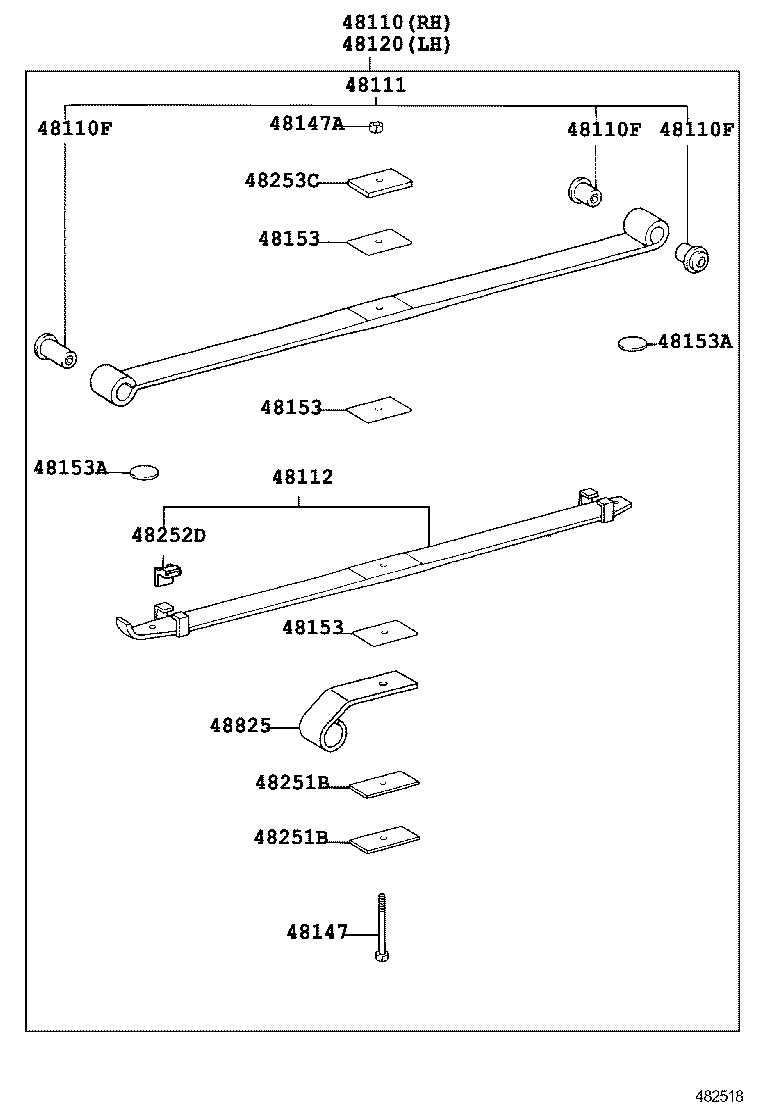 48110(RH)
48120(LH)

48111

48110F

48147A

48110F

48110F

48253C

48153

48153A

48153

48153A

48112

48252D

48153

48825

48251B

48251B

48147

482518