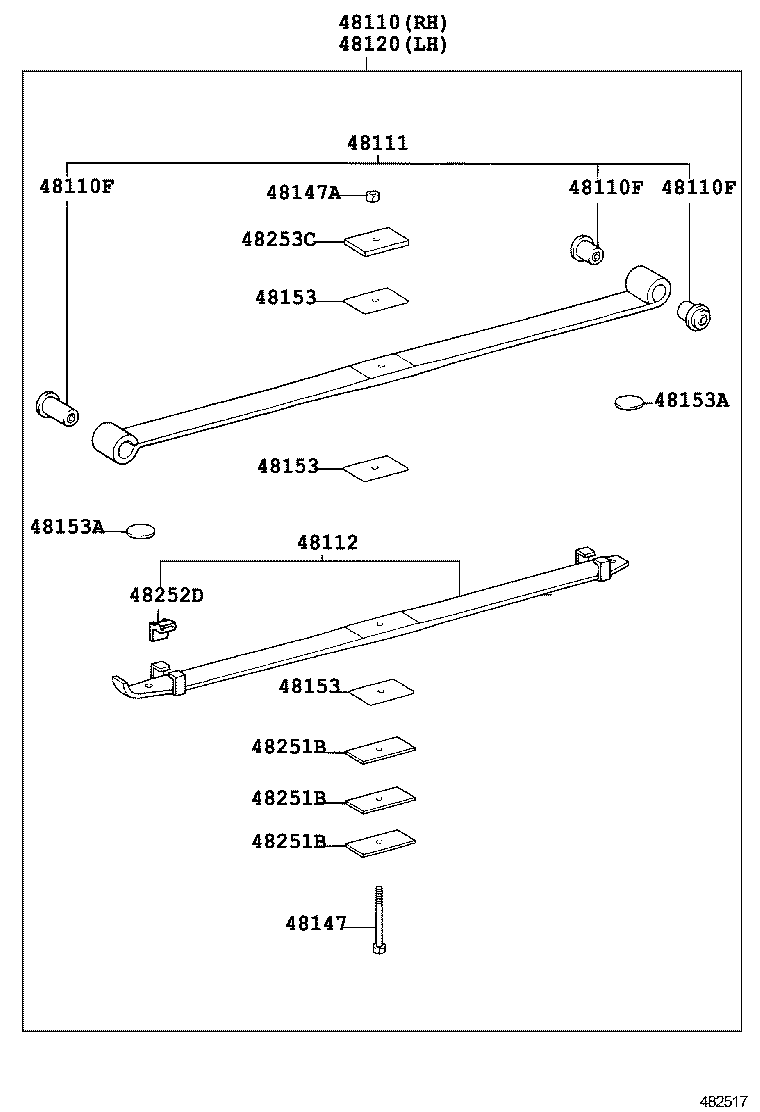 48110(RH)
48120(LH)

48111
48110F
48147A
48110F
48110F
48253C
48153
48153A
48153
48153A
48112
48252D
48153
48251B
48251B
48251B
48147

482517