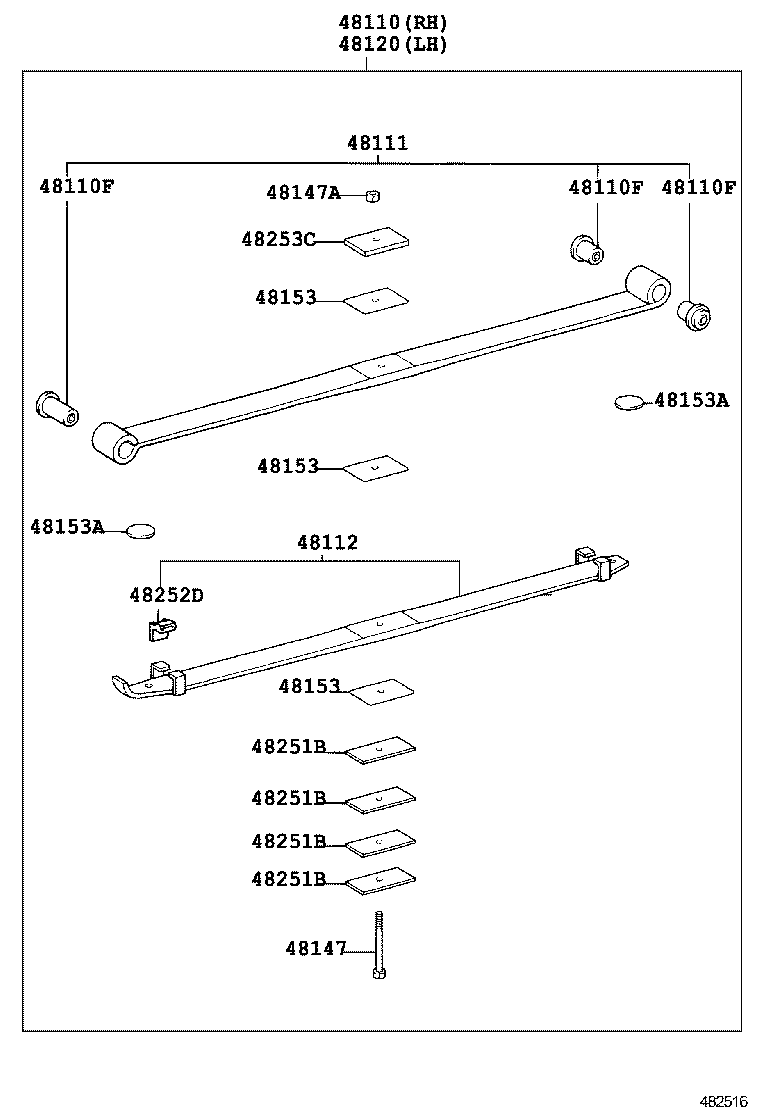 48110(RH)
48120(LH)

48111

48110F

48147A

48110F

48110F

48253C

48153

48153A

48153

48153A

48112

48252D

48153

48251B

48251B

48251B

48251B

48147

482516