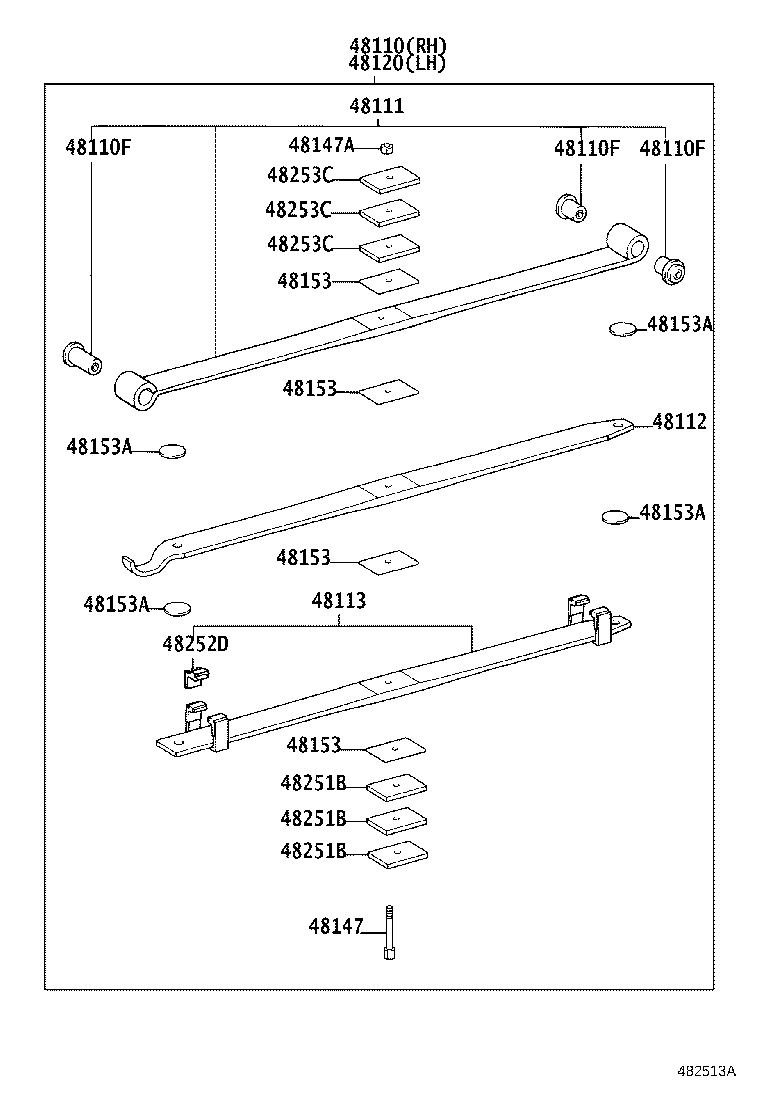 48110(RH)
48120(LH)

48111

48110F

48147A

48110F

48110F

48253C

48253C

48253C

48153

48153A

48153

48112

48153A

48153A

48153

48153A

48113

48252D

48153

48251B

48251B

48251B

48147

482513A