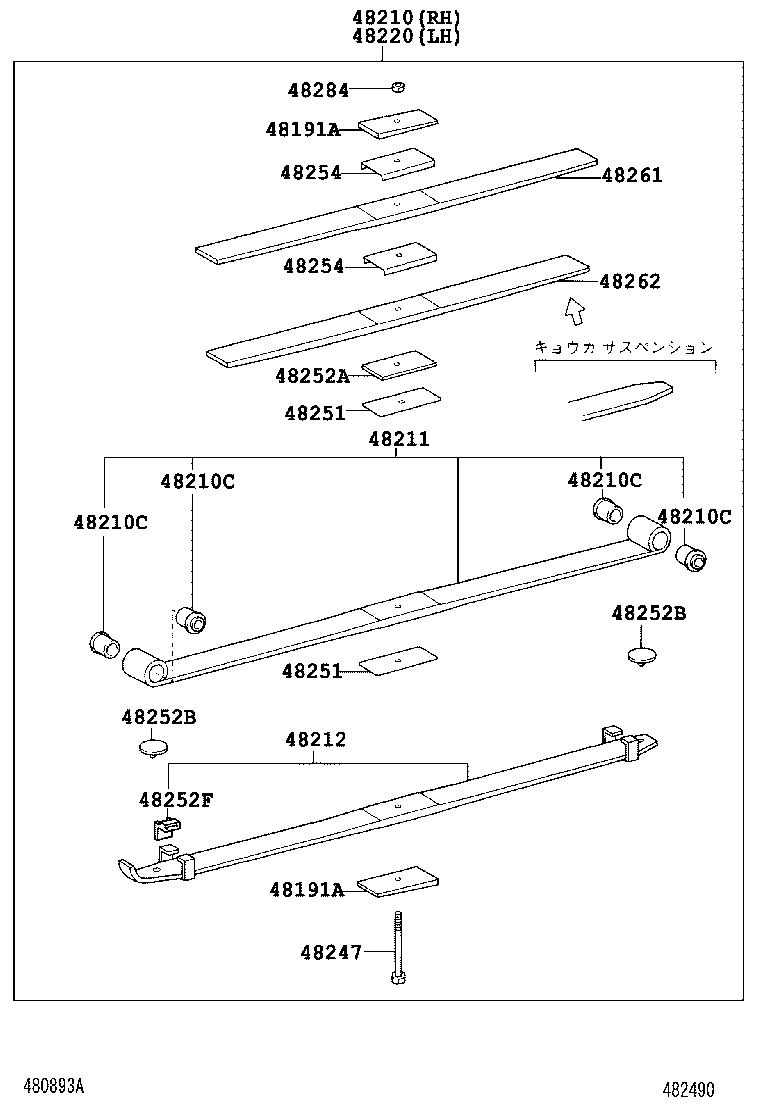 48210(RH)
48220(LH)

48284
48191A
48254
48261
48254
48262
キョウカ サスペンション
48252A
48251
48211
48210C
48210C
48210C
48210C
48252B
48251
48252B
48212
48252F
48191A
48247

480893A
482490