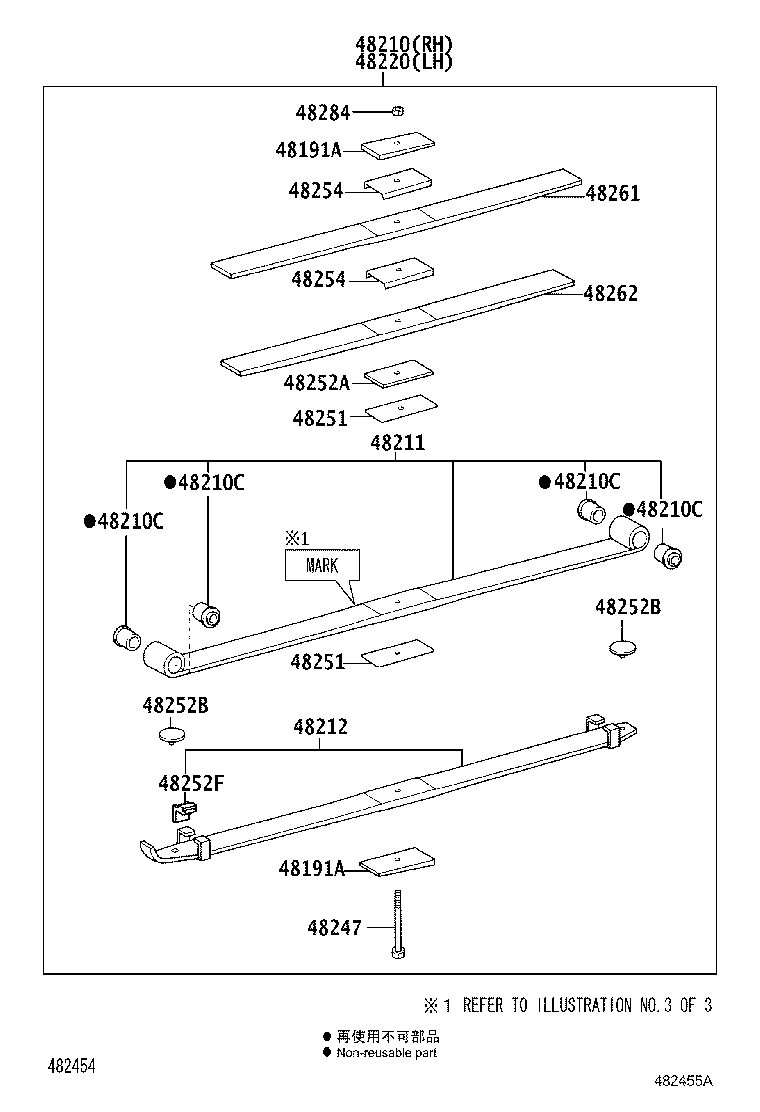 48210(RH)
48220(LH)

48284

48191A

48254

48261

48254

48262

48252A

48251

48211

●48210C

●48210C

●48210C

●48210C

※1

MARK

48252B

48251

48252B

48212

48252F

48191A

48247

※1 REFER TO ILLUSTRATION NO.3 OF 3

● 再使用不可部品
● Non-reusable part

482454

482455A