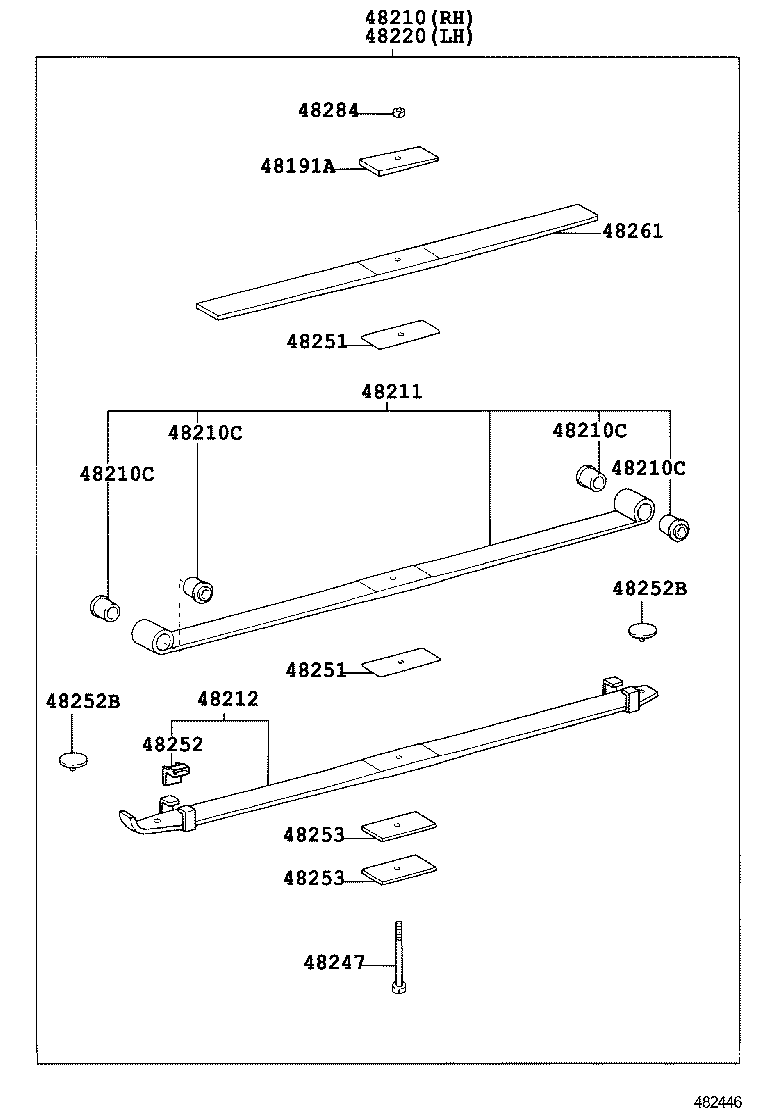 48210(RH)
48220(LH)

48284

48191A

48261

48251

48211

48210C

48210C

48210C

48210C

48252B

48251

48252B

48212

48252

48253

48253

48247

482446