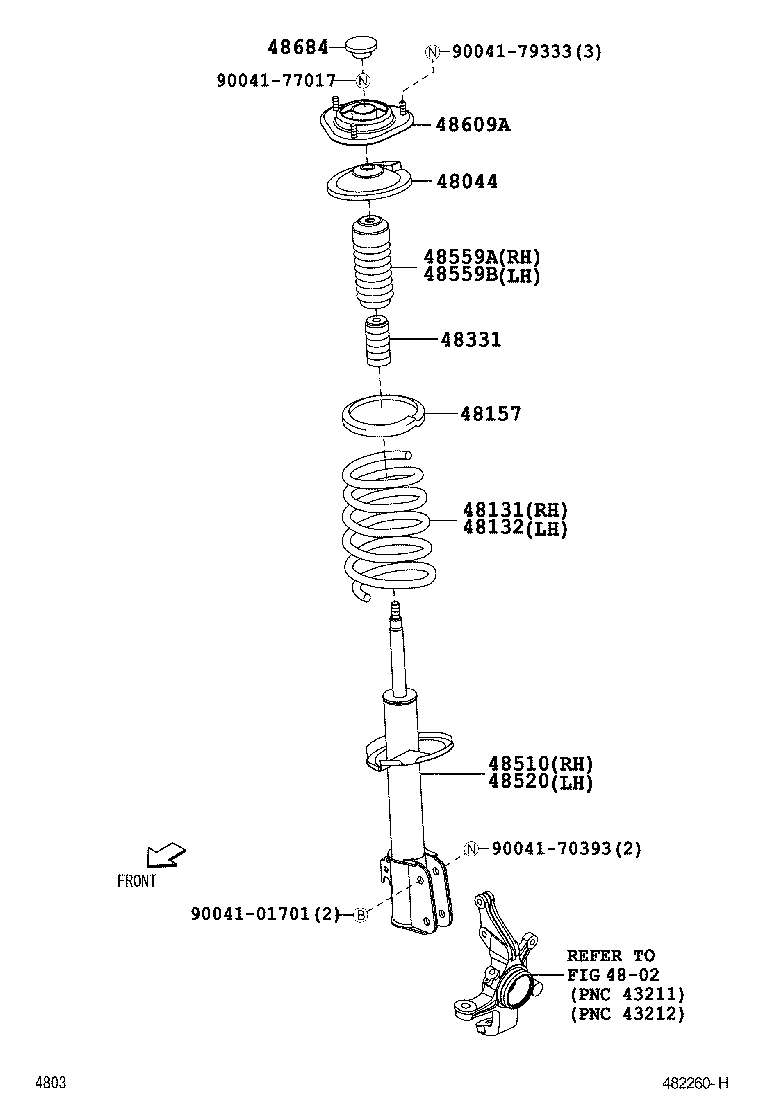 48684

N 90041-79333(3)

90041-77017 N

48609A

48044

48559A(RH)
48559B(LH)

48331

48157

48131(RH)
48132(LH)

48510(RH)
48520(LH)

N 90041-70393(2)

FRONT

90041-01701(2) B

REFER TO
FIG 48-02
(PNC 43211)
(PNC 43212)

4803

482260-H