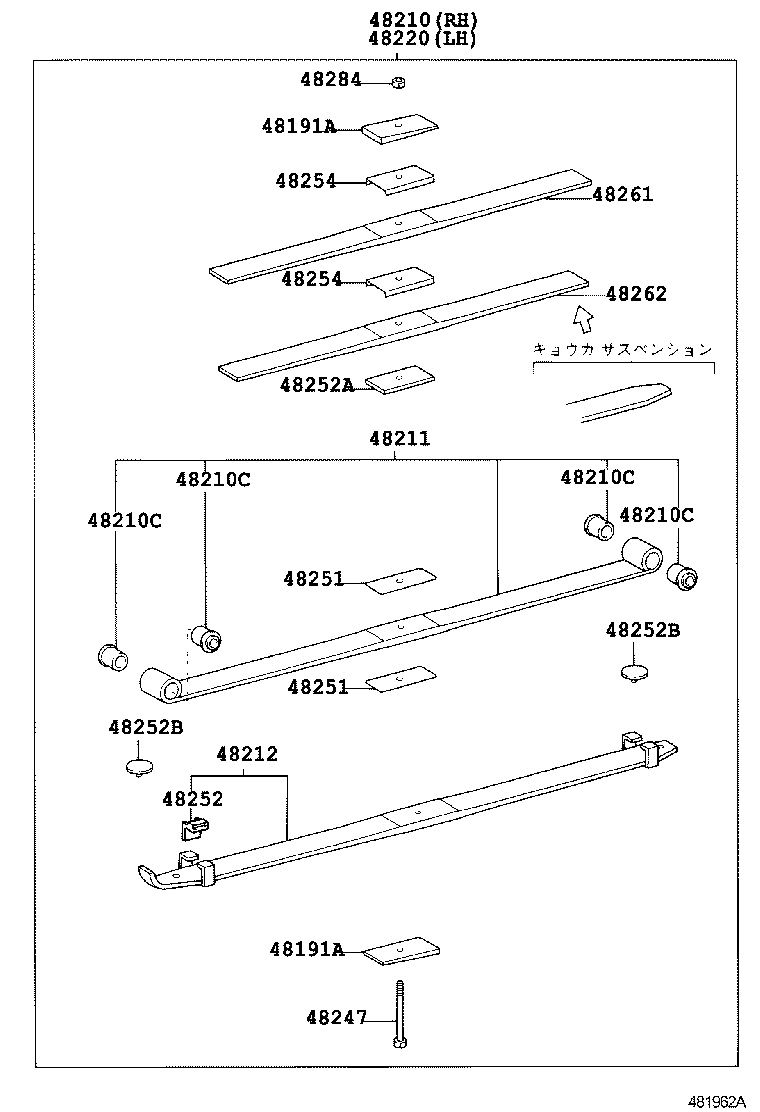 48210(RH)
48220(LH)

48284

48191A

48254

48261

48254

48262

キョウカ サスペンション

48252A

48211

48210C

48210C

48210C

48210C

48251

48252B

48251

48252B

48212

48252

48191A

48247

481962A