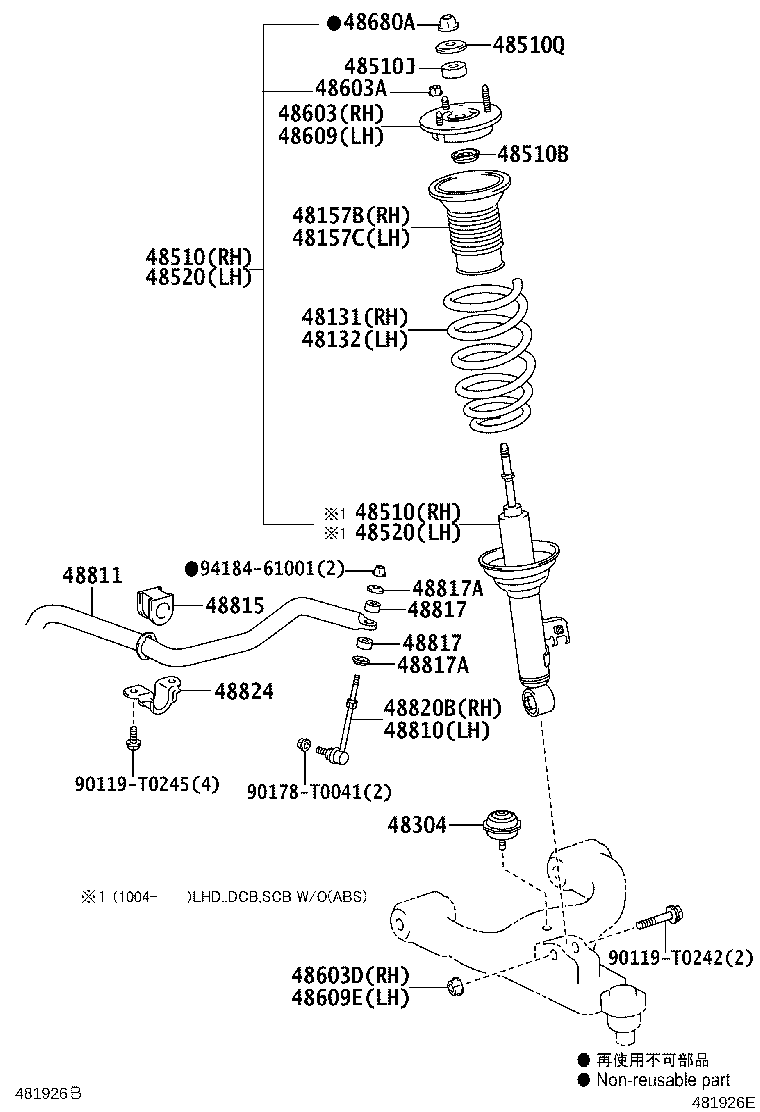 ●48680A
48510Q
48510J
48603A
48603(RH)
48609(LH)
48510B
48157B(RH)
48157C(LH)
48510(RH)
48520(LH)
48131(RH)
48132(LH)
※1 48510(RH)
※1 48520(LH)
48811
●94184-61001(2)
48817A
48815
48817
48817
48817A
48824
48820B(RH)
48810(LH)
90119-T0245(4)
90178-T0041(2)
48304
※1 (1004- )LHD..DCB,SCB W/O(ABS)
90119-T0242(2)
48603D(RH)
48609E(LH)
● 再使用不可部品
● Non-reusable part
481926B
481926E