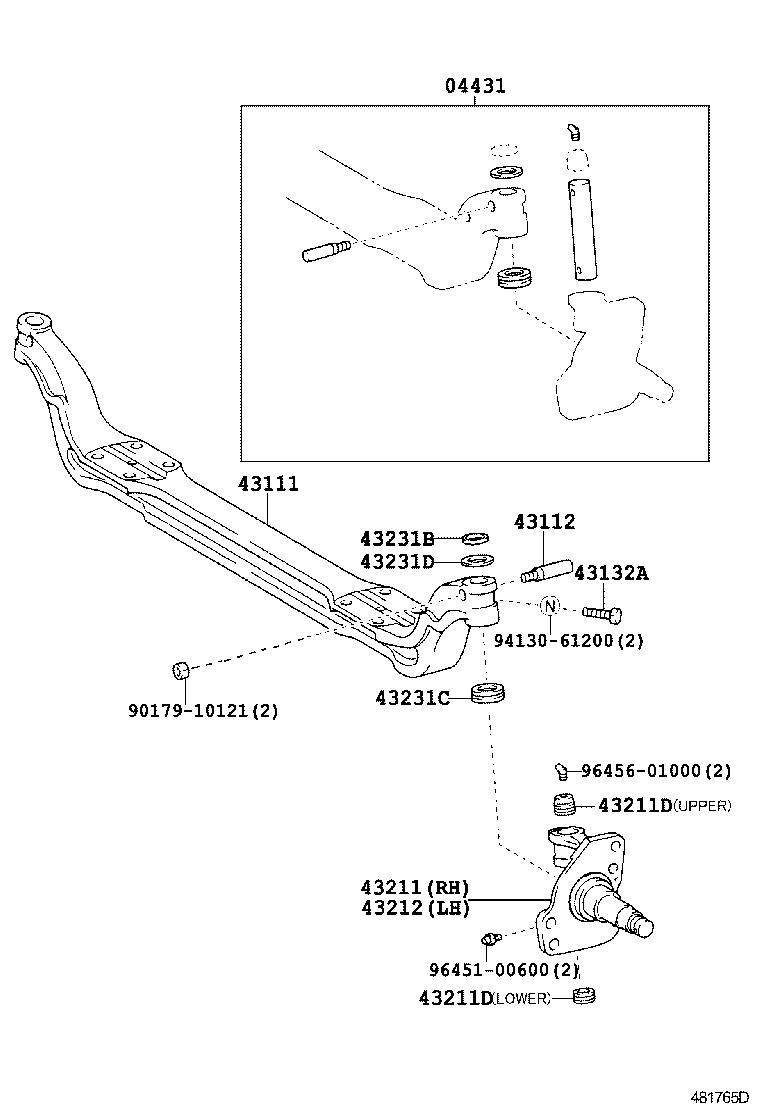 04431

43111

43231B

43231D

43112

43132A

N

94130-61200(2)

90179-10121(2)

43231C

96456-01000(2)

43211D(UPPER)

43211(RH)
43212(LH)

96451-00600(2)

43211D(LOWER)

481765D