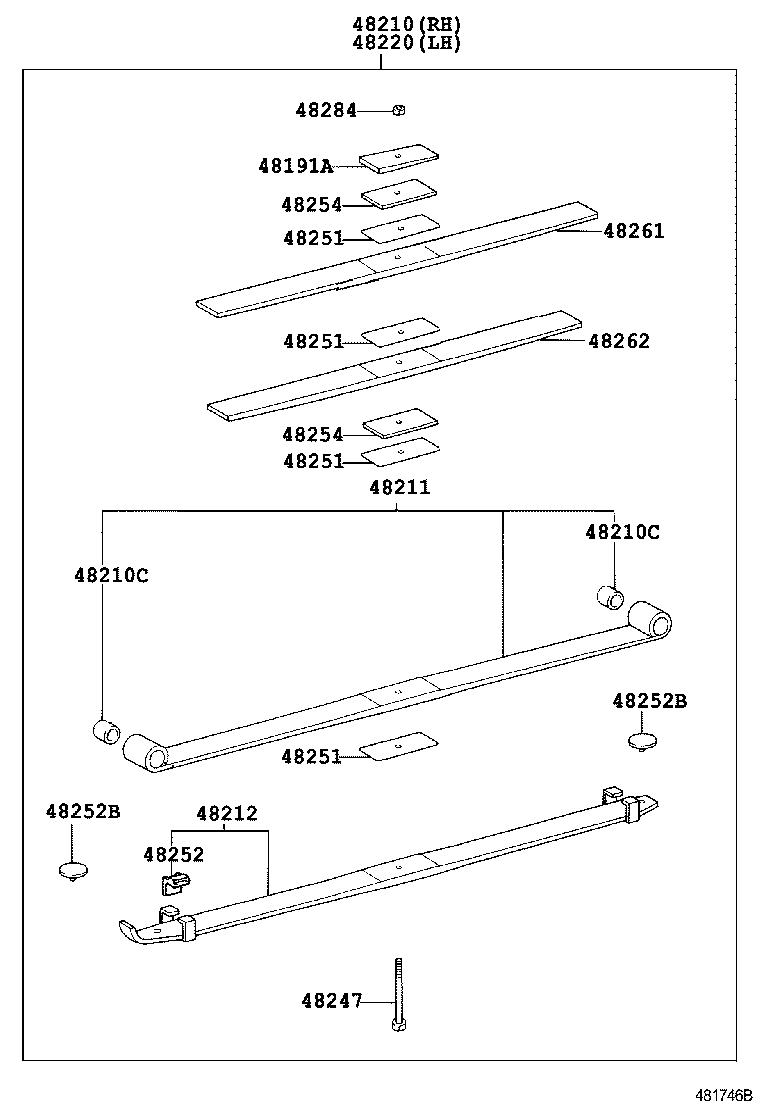 48210(RH)
48220(LH)

48284
48191A
48254
48251
48261
48251
48262
48254
48251
48211
48210C
48210C
48252B
48251
48252B
48212
48252
48247

481746B