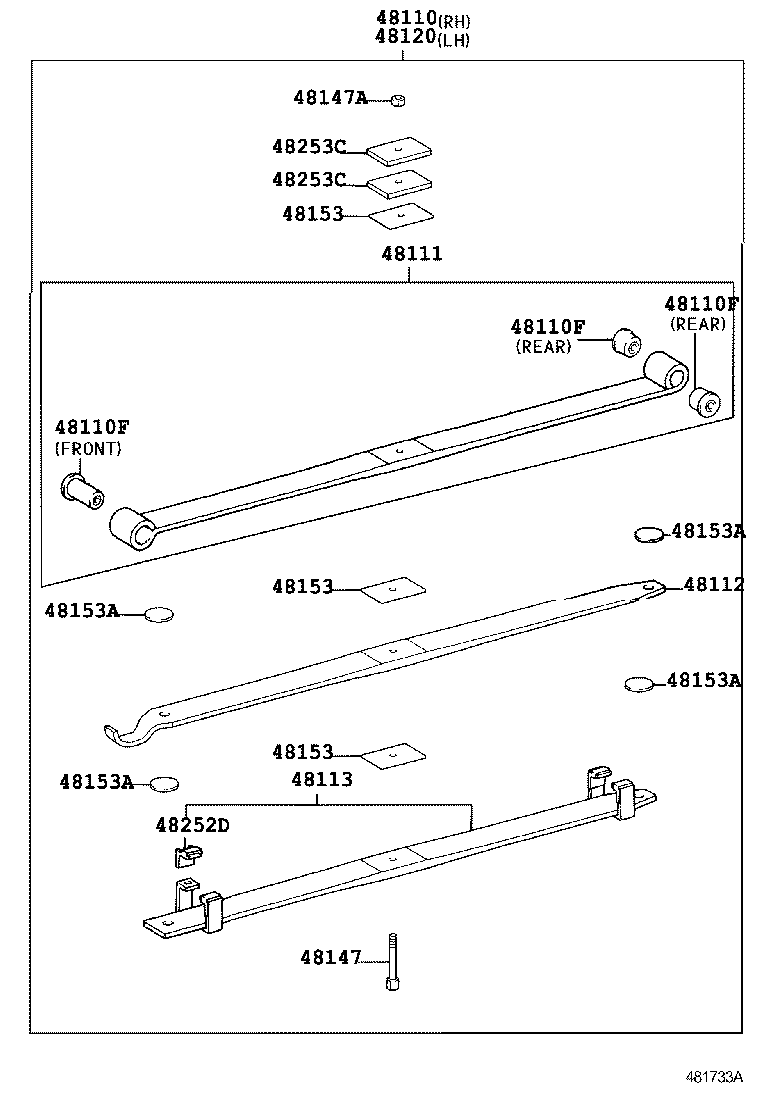 48110(RH)
48120(LH)

48147A

48253C
48253C
48153

48111

48110F
(REAR)
48110F
(REAR)

48110F
(FRONT)

48153A

48153
48112
48153A

48153A

48153
48153A
48113

48252D

48147

481733A