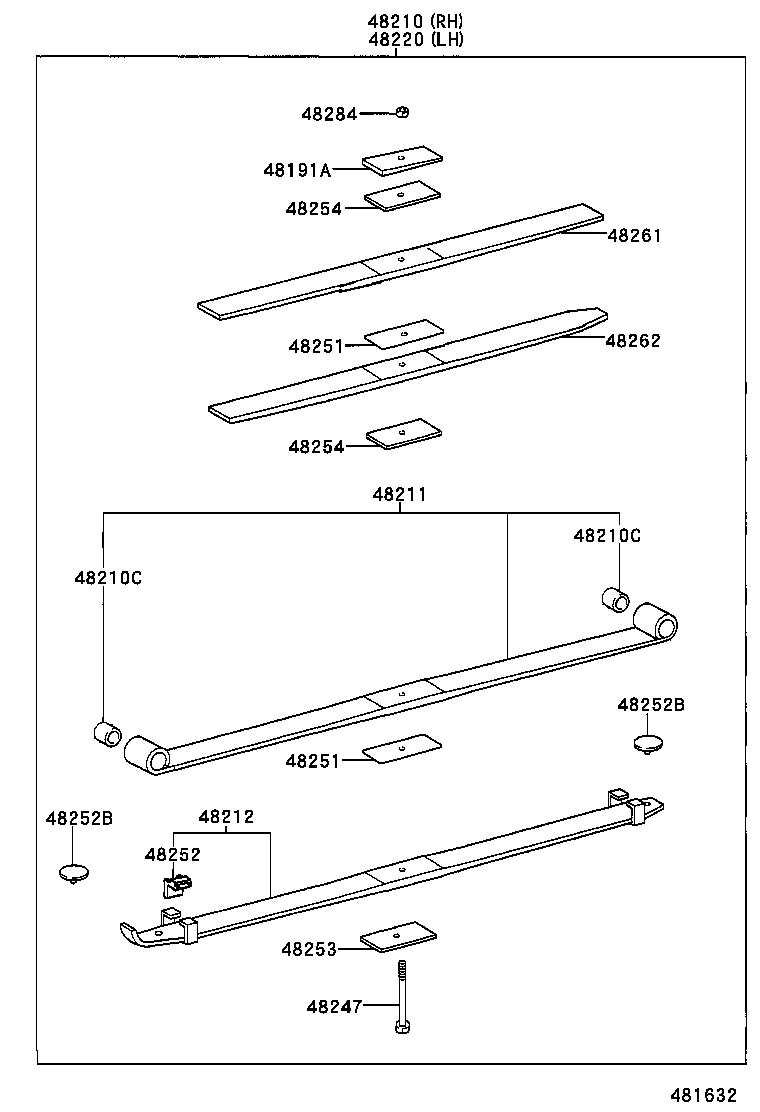 48210 (RH)
48220 (LH)

48284

48191A

48254

48261

48251

48262

48254

48211

48210C

48210C

48252B

48251

48252B

48212

48252

48253

48247

481632